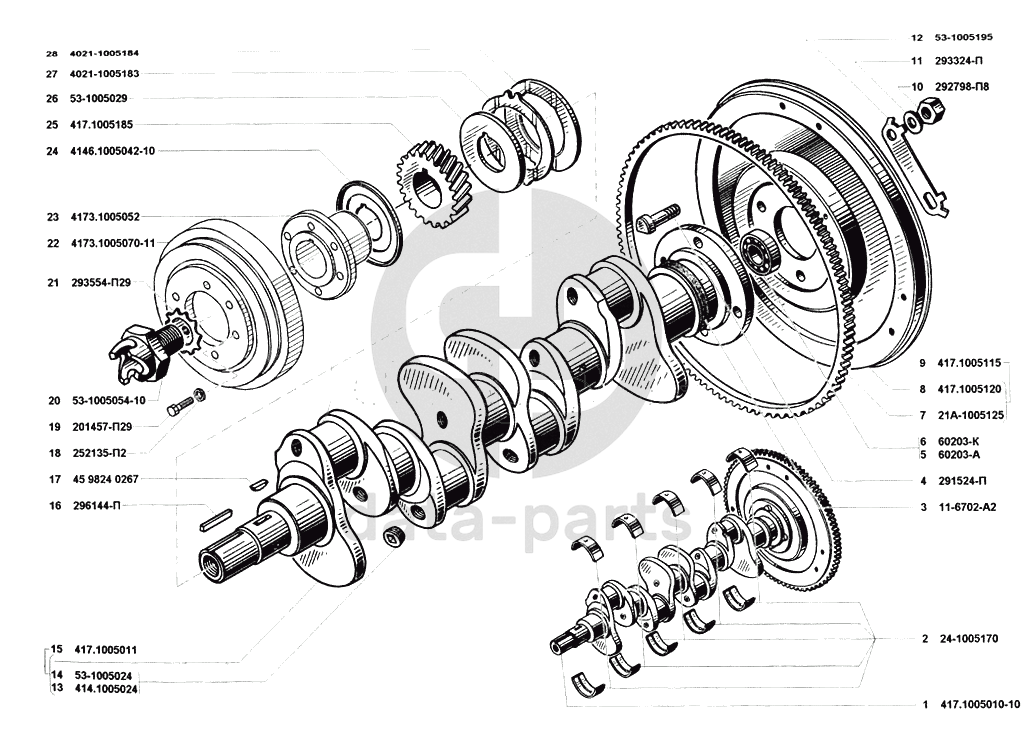 28 4021-1005184
27 4021-1005183
26 53-1005029
25 417.1005185
24 4146.1005042-10
23 4173.1005052
22 4173.1005070-11
21 293554-П29
20 53-1005054-10
19 201457-П29
18 252135-П2
17 45 9824 0267
16 296144-П
15 417.1005011
14 53-1005024
13 414.1005024

12 53-1005195
11 293324-П
10 292798-П8
9 417.1005115
8 417.1005120
7 21А-1005125
6 60203-К
5 60203-А
4 291524-П
3 11-6702-А2
2 24-1005170
1 417.1005010-10

data-parts