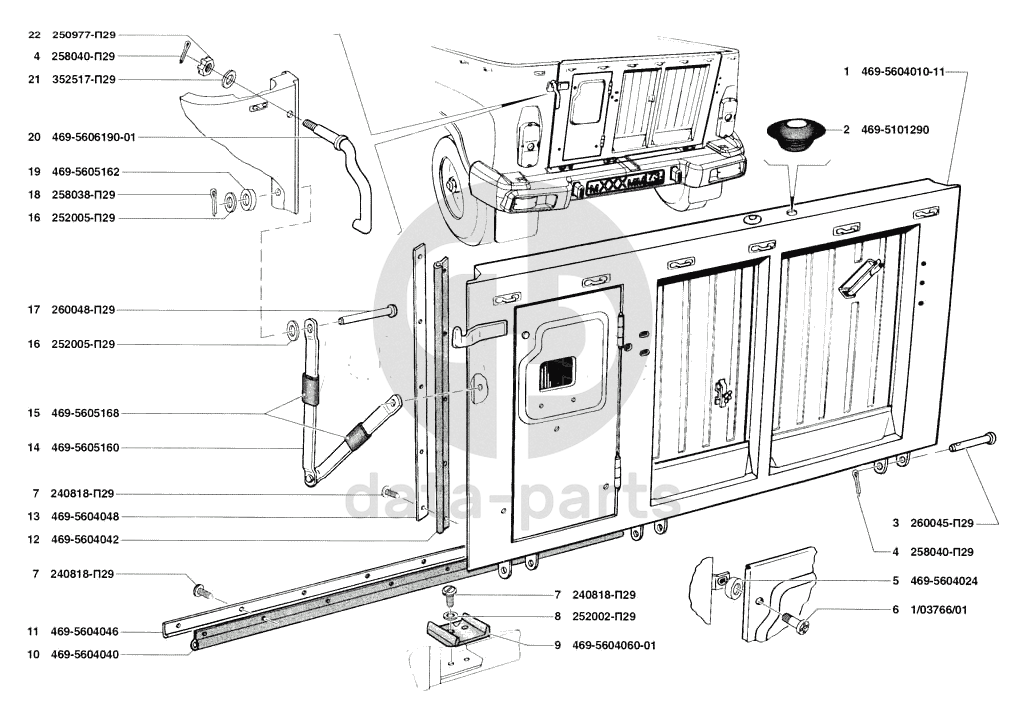 22 250977-П29
4 258040-П29
21 352517-П29
20 469-5606190-01
19 469-5605162
18 258038-П29
16 252005-П29
17 260048-П29
16 252005-П29
15 469-5605168
14 469-5605160
7 240818-П29
13 469-5604048
12 469-5604042
7 240818-П29
11 469-5604046
10 469-5604040

1 469-5604010-11
2 469-5101290
3 260045-П29
4 258040-П29
5 469-5604024
6 1/03766/01
7 240818-П29
8 252002-П29
9 469-5604060-01

data-parts