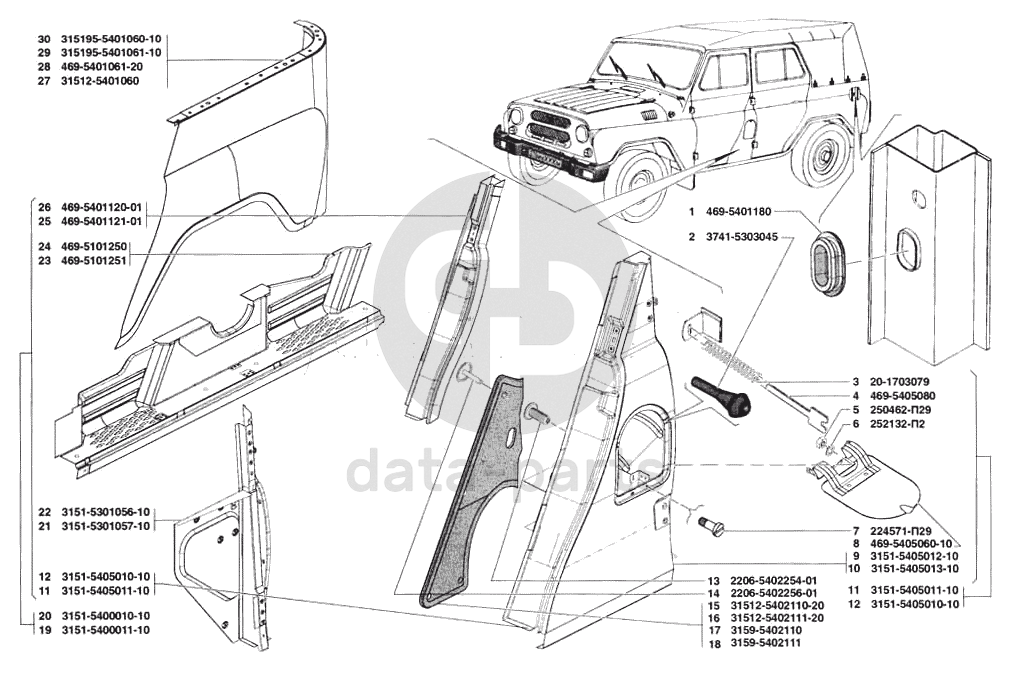 30 315195-5401060-10
29 315195-5401061-10
28 469-5401061-20
27 31512-5401060

26 469-5401120-01
25 469-5401121-01

24 469-5101250
23 469-5101251

22 3151-5301056-10
21 3151-5301057-10

12 3151-5405010-10
11 3151-5405011-10

20 3151-5400010-10
19 3151-5400011-10

1 469-5401180
2 3741-5303045

3 20-1703079
4 469-5405080
5 250462-П29
6 252132-П2

7 224571-П29
8 469-5405060-10
9 3151-5405012-10
10 3151-5405013-10

11 3151-5405011-10
12 3151-5405010-10

13 2206-5402254-01
14 2206-5402256-01
15 31512-5402110-20
16 31512-5402111-20
17 3159-5402110
18 3159-5402111

data-parts