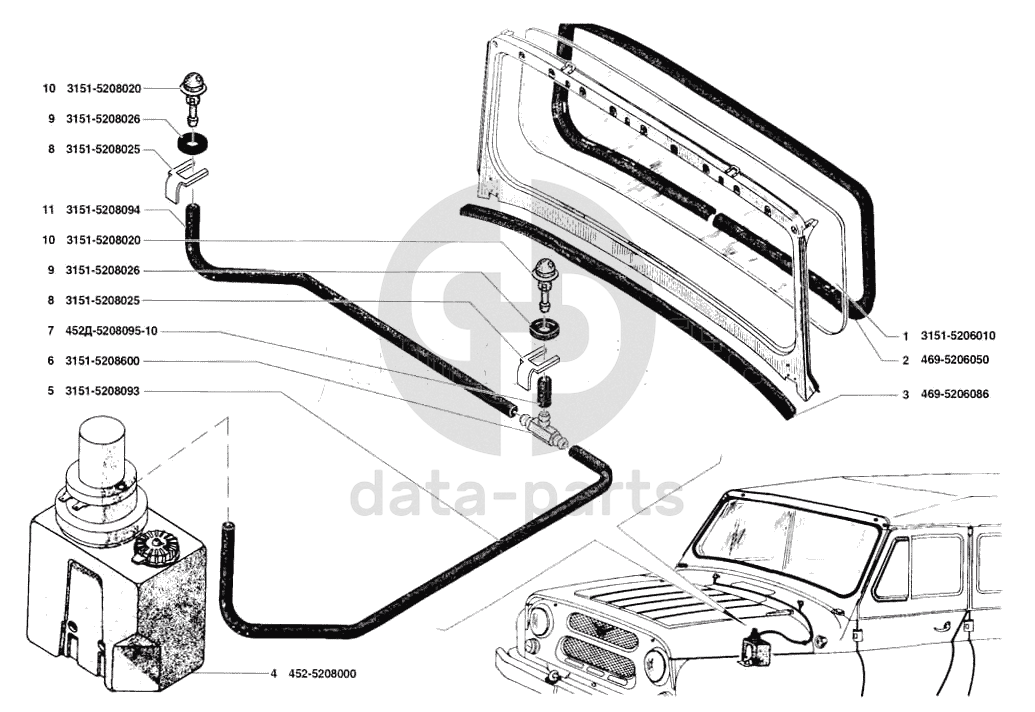 10 3151-5208020
9 3151-5208026
8 3151-5208025
11 3151-5208094
10 3151-5208020
9 3151-5208026
8 3151-5208025
7 452Д-5208095-10
6 3151-5208600
5 3151-5208093
1 3151-5206010
2 469-5206050
3 469-5206086
4 452-5208000
data-parts