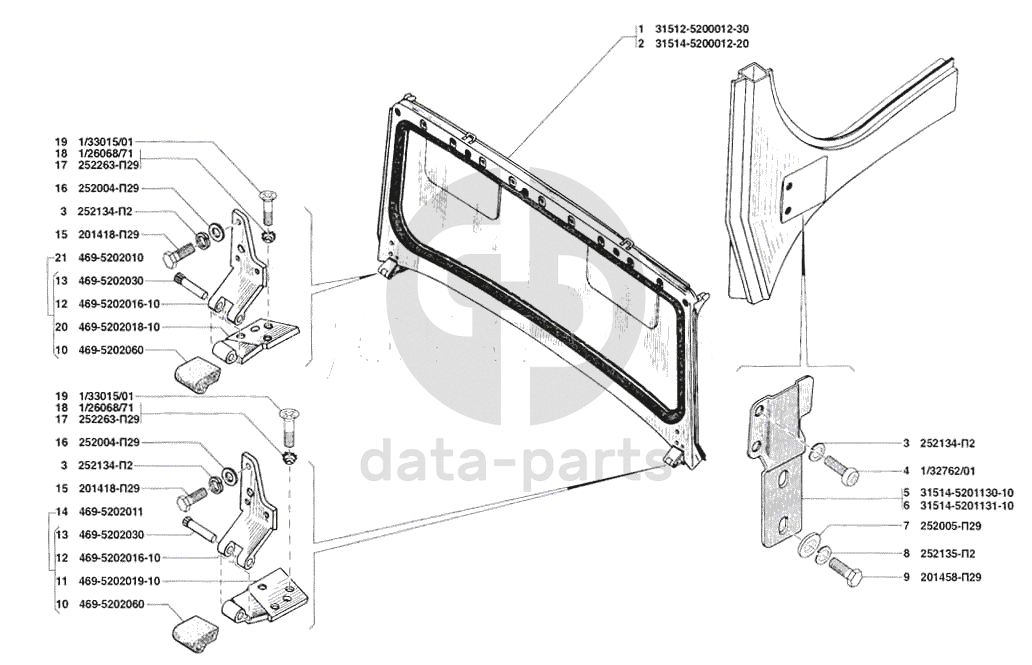 1 31512-5200012-30
2 31514-5200012-20

19 1/33015/01
18 1/26068/71
17 252263-П29
16 252004-П29
3 252134-П2
15 201418-П29
21 469-5202010
13 469-5202030
12 469-5202016-10
20 469-5202018-10
10 469-5202060

19 1/33015/01
18 1/26068/71
17 252263-П29
16 252004-П29
3 252134-П2
15 201418-П29
14 469-5202011
13 469-5202030
12 469-5202016-10
11 469-5202019-10
10 469-5202060

data-parts

3 252134-П2
4 1/32762/01
5 31514-5201130-10
6 31514-5201131-10
7 252005-П29
8 252135-П2
9 201458-П29