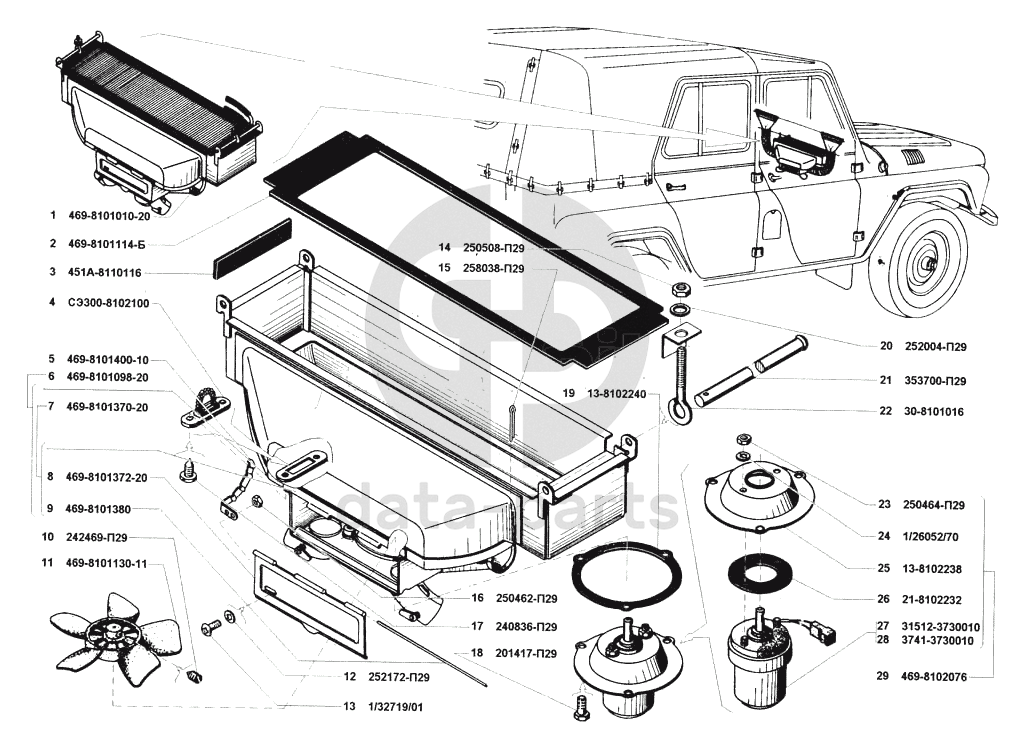 1 469-8101010-20
2 469-8101114-Б
3 451А-8110116
4 СЭ300-8102100
5 469-8101400-10
6 469-8101098-20
7 469-8101370-20
8 469-8101372-20
9 469-8101380
10 242469-П29
11 469-8101130-11
12 252172-П29
13 1/32719/01
14 250508-П29
15 258038-П29
16 250462-П29
17 240836-П29
18 201417-П29
19 13-8102240
20 252004-П29
21 353700-П29
22 30-8101016
23 250464-П29
24 1/26052/70
25 13-8102238
26 21-8102232
27 31512-3730010
28 3741-3730010
29 469-8102076

data parts