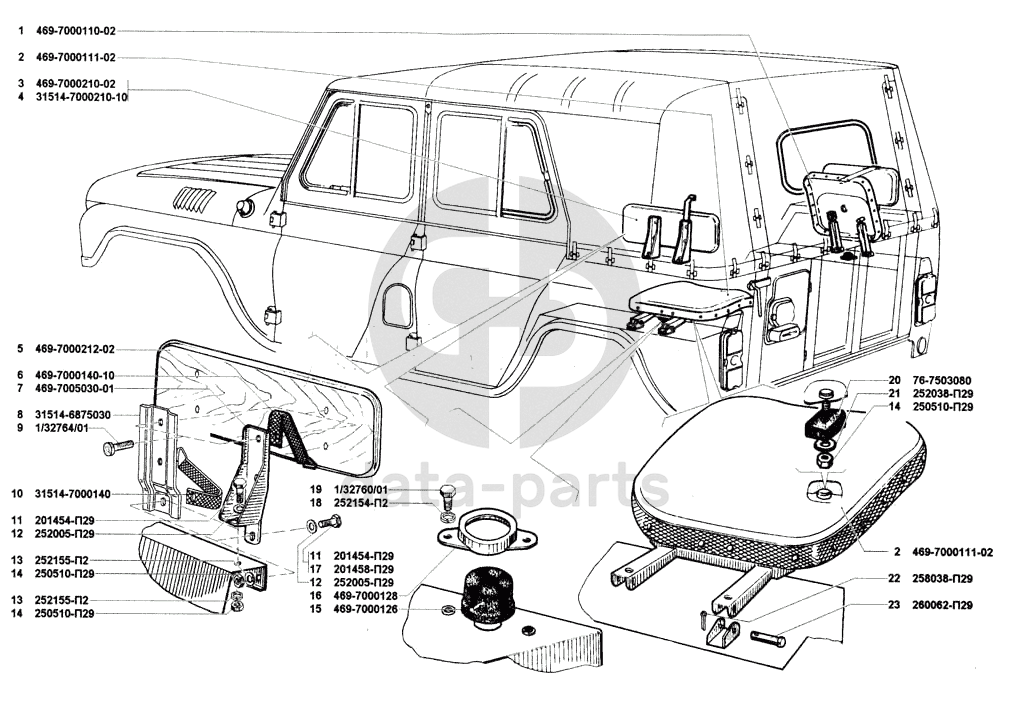 1 469-7000110-02
2 469-7000111-02
3 469-7000210-02
4 31514-7000210-10
5 469-7000212-02
6 469-7000140-10
7 469-7005030-01
8 31514-6875030
9 1/32764/01
10 31514-7000140
11 201454-П29
12 252005-П29
13 252155-П2
14 250510-П29
13 252155-П2
14 250510-П29
19 1/32760/01
18 252154-П2
11 201454-П29
17 201458-П29
12 252005-П29
16 469-7000128
15 469-7000126
20 76-7503080
21 252038-П29
14 250510-П29
2 469-7000111-02
22 258038-П29
23 260062-П29
ata-parts