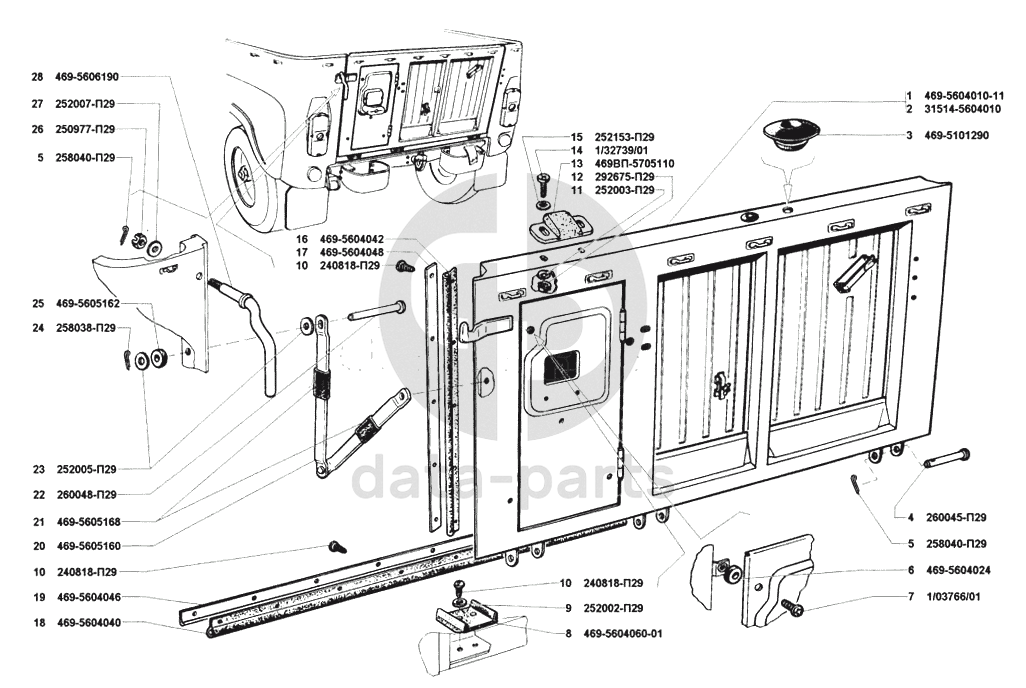 28 469-5606190
27 252007-П29
26 250977-П29
5 258040-П29
25 469-5605162
24 258038-П29
23 252005-П29
22 260048-П29
21 469-5605168
20 469-5605160
10 240818-П29
19 469-5604046
18 469-5604040
16 469-5604042
17 469-5604048
10 240818-П29
15 252153-П29
14 1/32739/01
13 469ВП-5705110
12 292675-П29
11 252003-П29
1 469-5604010-11
2 31514-5604010
3 469-5101290
4 260045-П29
5 258040-П29
6 469-5604024
7 1/03766/01
10 240818-П29
9 252002-П29
8 469-5604060-01
data-parts