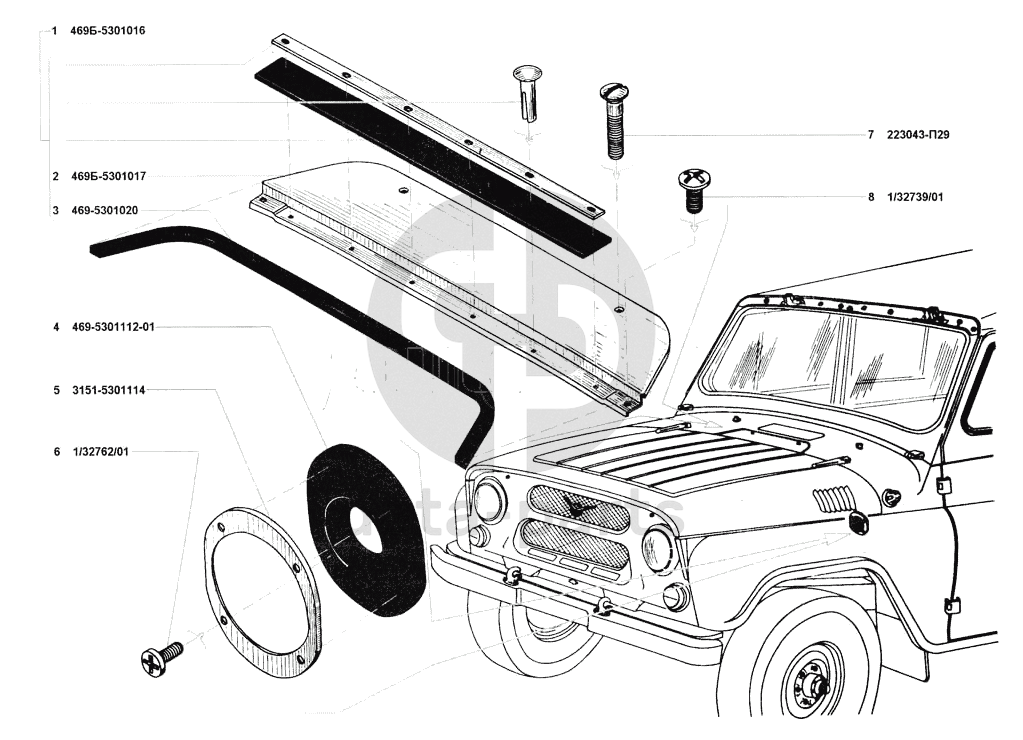 1 469Б-5301016

2 469Б-5301017

3 469-5301020

4 469-5301112-01

5 3151-5301114

6 1/32762/01

7 223043-П29

8 1/32739/01