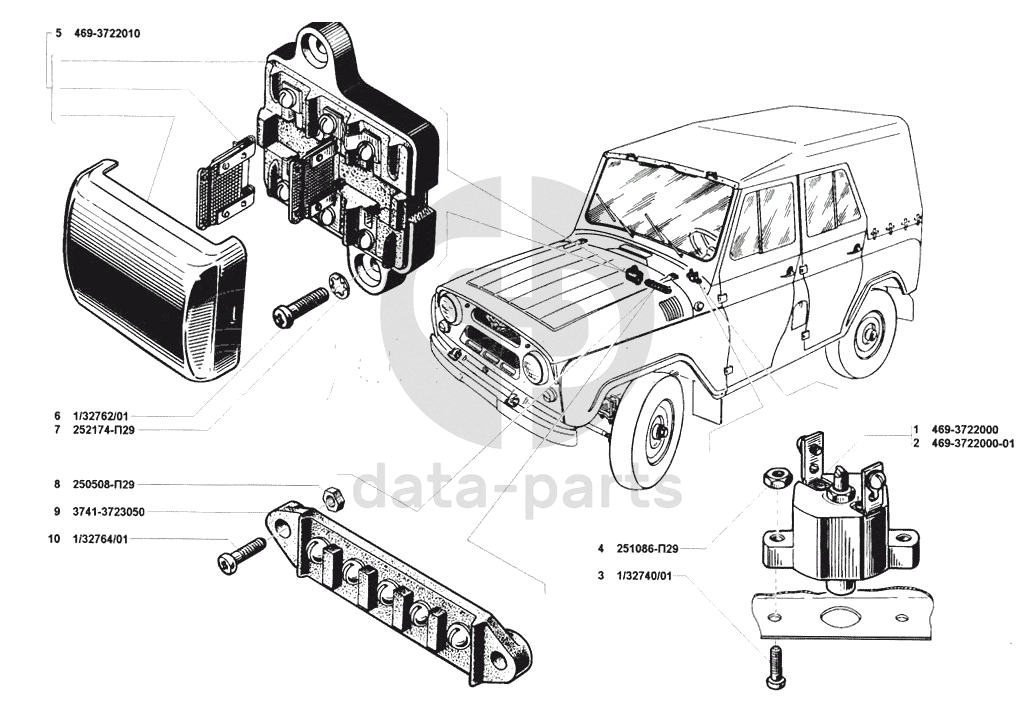 5 469-3722010

6 1/32762/01
7 252174-П29

8 250508-П29
9 3741-3723050
10 1/32764/01

data-parts

1 469-3722000
2 469-3722000-01

4 251086-П29
3 1/32740/01