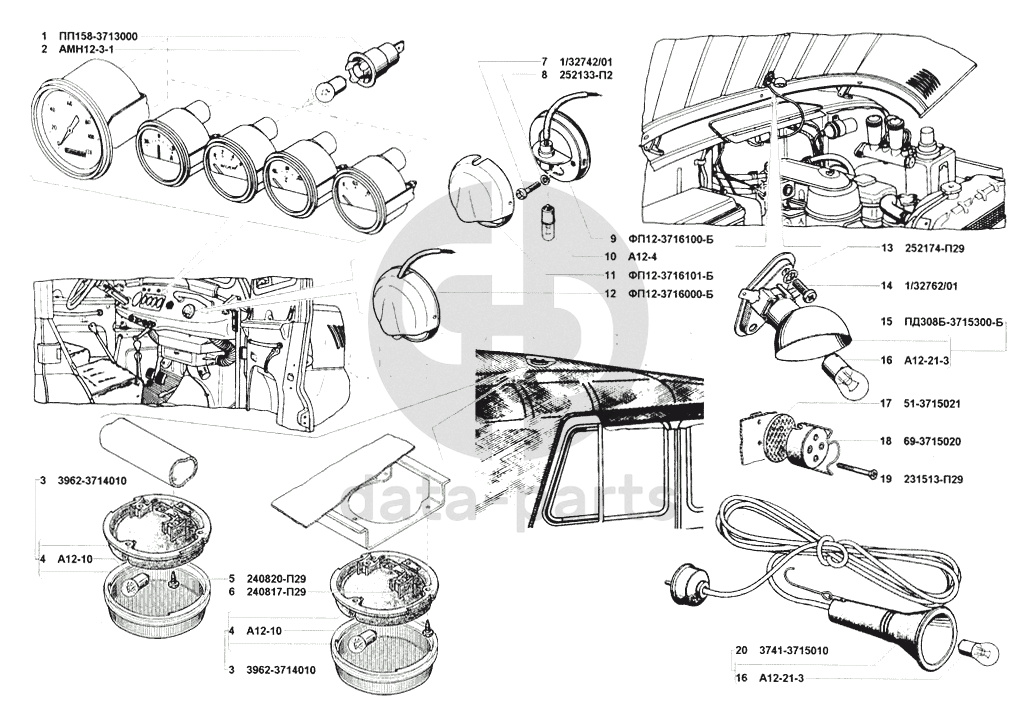 1 ПП158-3713000
2 АМН12-3-1

7 1/32742/01
8 252133-П2

9 ФП12-3716100-Б
10 А12-4
11 ФП12-3716101-Б
12 ФП12-3716000-Б

13 252174-П29
14 1/32762/01
15 ПД308Б-3715300-Б
16 А12-21-3
17 51-3715021
18 69-3715020
19 231513-П29

3 3962-3714010
4 А12-10
5 240820-П29
6 240817-П29
4 А12-10
3 3962-3714010

20 3741-3715010
16 А12-21-3

data-parts