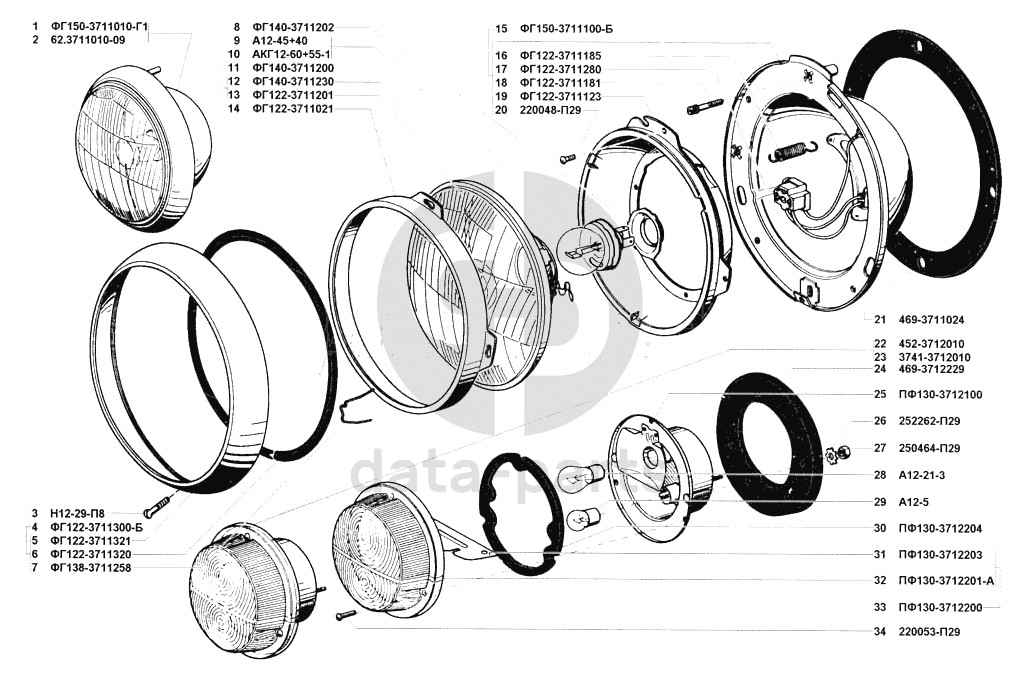 1 ФГ150-3711010-Г1
2 62.3711010-09

8 ФГ140-3711202
9 А12-45+40
10 АКГ12-60+55-1
11 ФГ140-3711200
12 ФГ140-3711230
13 ФГ122-3711201
14 ФГ122-3711021

15 ФГ150-3711100-Б
16 ФГ122-3711185
17 ФГ122-3711280
18 ФГ122-3711181
19 ФГ122-3711123
20 220048-П29

21 469-3711024
22 452-3712010
23 3741-3712010
24 469-3712229
25 ПФ130-3712100
26 252262-П29
27 250464-П29
28 А12-21-3
29 А12-5
30 ПФ130-3712204
31 ПФ130-3712203
32 ПФ130-3712201-А
33 ПФ130-3712200
34 220053-П29

3 Н12-29-П8
4 ФГ122-3711300-Б
5 ФГ122-3711321
6 ФГ122-3711320
7 ФГ138-3711258

data-parts