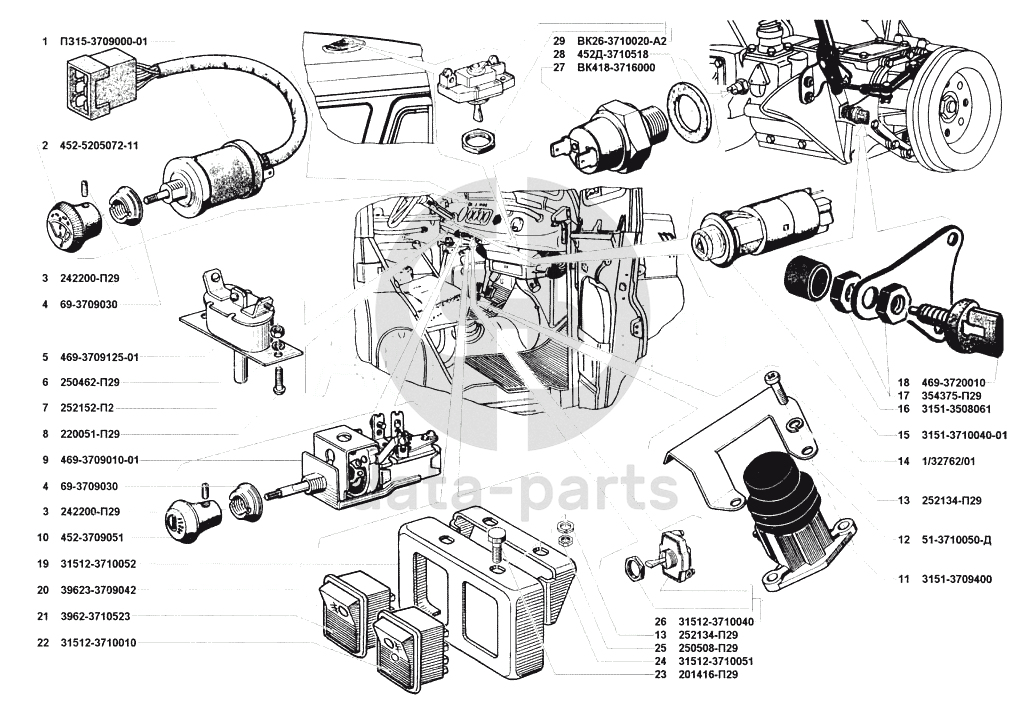 1 П315-3709000-01
2 452-5205072-11
3 242200-П29
4 69-3709030
5 469-3709125-01
6 250462-П29
7 252152-П2
8 220051-П29
9 469-3709010-01
4 69-3709030
3 242200-П29
10 452-3709051
19 31512-3710052
20 39623-3709042
21 3962-3710523
22 31512-3710010

29 ВК26-3710020-А2
28 452Д-3710518
27 ВК418-3716000

18 469-3720010
17 354375-П29
16 3151-3508061
15 3151-3710040-01
14 1/32762/01
13 252134-П29
12 51-3710050-Д
11 3151-3709400

26 31512-3710040
13 252134-П29
25 250508-П29
24 31512-3710051
23 201416-П29

data-parts