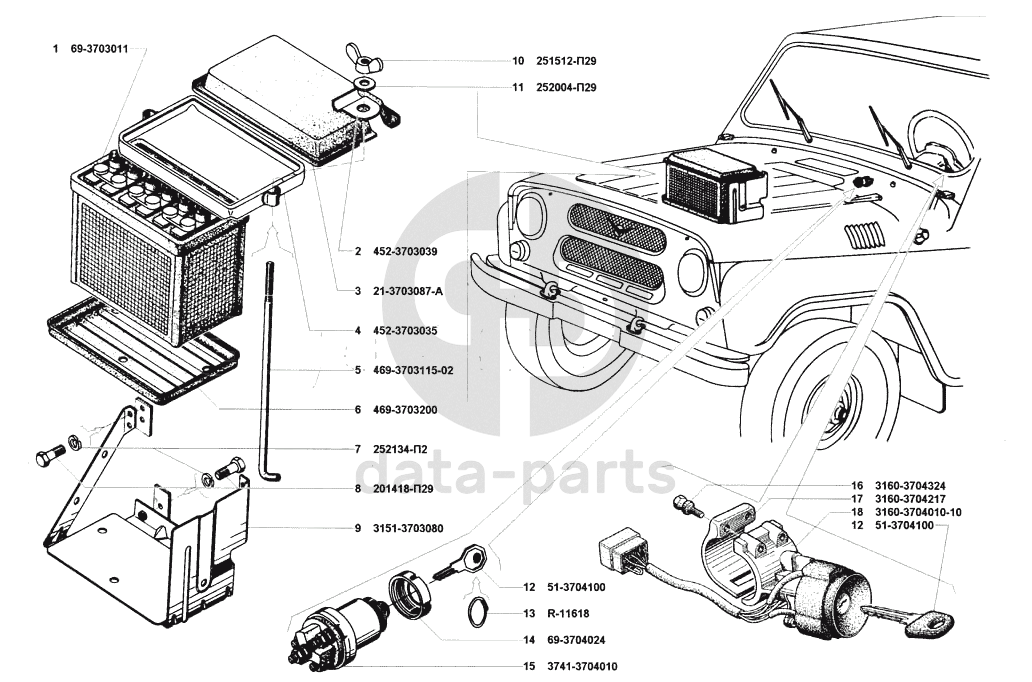 1 69-3703011

10 251512-П29

11 252004-П29

2 452-3703039

3 21-3703087-А

4 452-3703035

5 469-3703115-02

6 469-3703200

7 252134-П2

8 201418-П29

9 3151-3703080

data-parts

16 3160-3704324

17 3160-3704217

18 3160-3704010-10

12 51-3704100

12 51-3704100

13 R-11618

14 69-3704024

15 3741-3704010