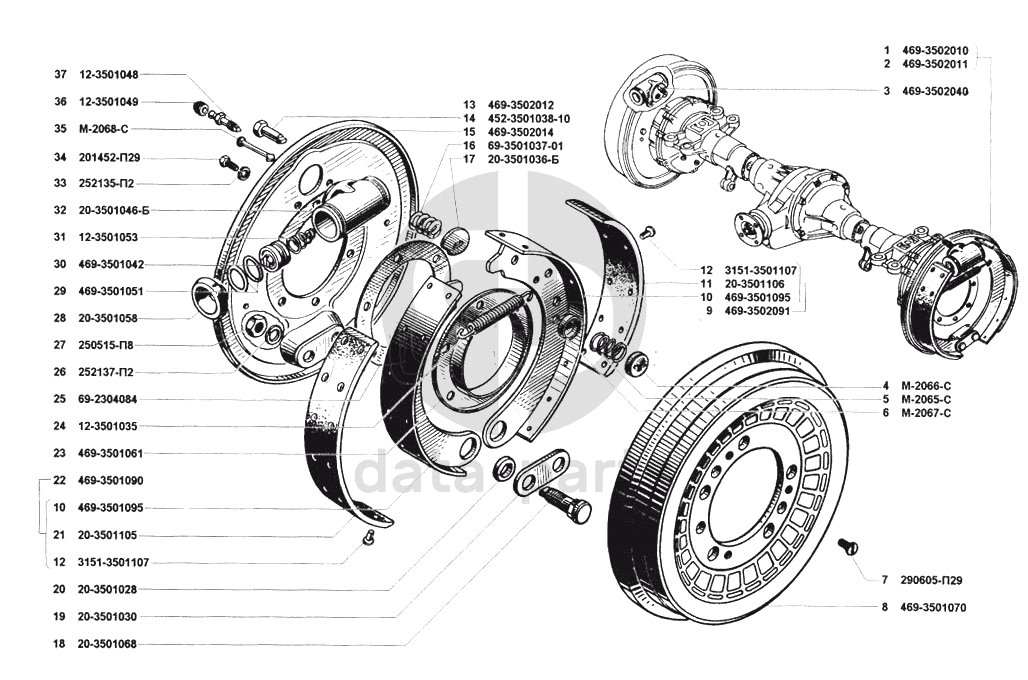 37 12-3501048
36 12-3501049
35 М-2068-С
34 201452-П29
33 252135-П2
32 20-3501046-Б
31 12-3501053
30 469-3501042
29 469-3501051
28 20-3501058
27 250515-П8
26 252137-П2
25 69-2304084
24 12-3501035
23 469-3501061
22 469-3501090
10 469-3501095
21 20-3501105
12 3151-3501107
20 20-3501028
19 20-3501030
18 20-3501068

13 469-3502012
14 452-3501038-10
15 469-3502014
16 69-3501037-01
17 20-3501036-Б

1 469-3502010
2 469-3502011
3 469-3502040

12 3151-3501107
11 20-3501106
10 469-3501095
9 469-3502091

4 М-2066-С
5 М-2065-С
6 М-2067-С

7 290605-П29
8 469-3501070

data parts