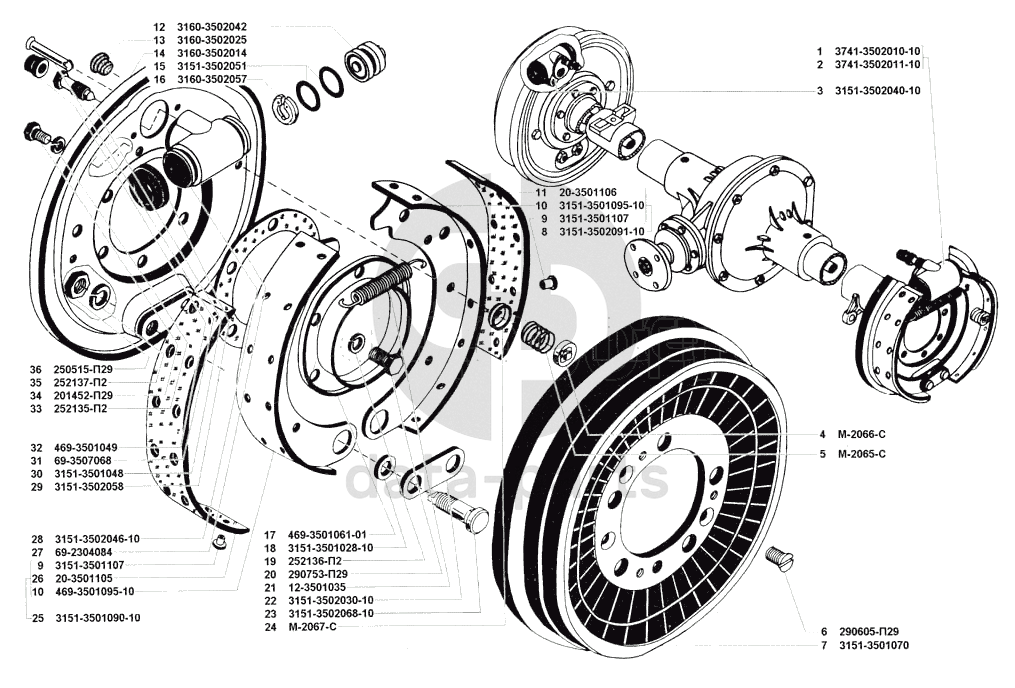 12 3160-3502042
13 3160-3502025
14 3160-3502014
15 3151-3502051
16 3160-3502057

1 3741-3502010-10
2 3741-3502011-10
3 3151-3502040-10

11 20-3501106
10 3151-3501095-10
9 3151-3501107
8 3151-3502091-10

36 250515-П29
35 252137-П2
34 201452-П29
33 252135-П2

32 469-3501049
31 69-3507068
30 3151-3501048
29 3151-3502058

4 М-2066-С
5 М-2065-С

28 3151-3502046-10
27 69-2304084
9 3151-3501107
26 20-3501105
10 469-3501095-10

25 3151-3501090-10

17 469-3501061-01
18 3151-3501028-10
19 252136-П2
20 290753-П29
21 12-3501035
22 3151-3502030-10
23 3151-3502068-10
24 М-2067-С

6 290605-П29
7 3151-3501070

data-parts