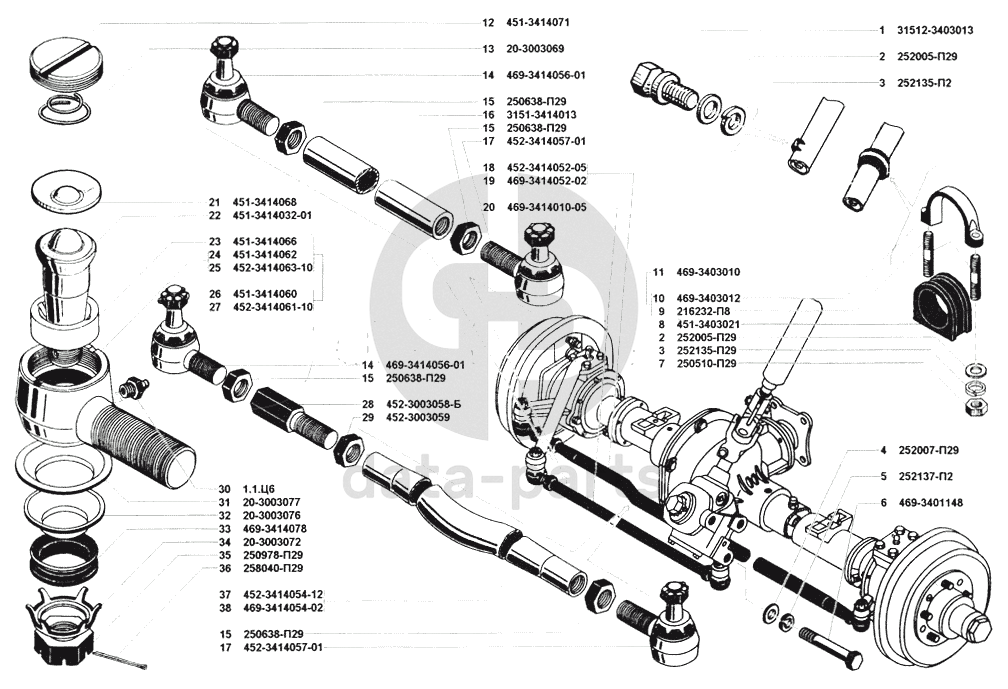 12 451-3414071
13 20-3003069
14 469-3414056-01
15 250638-П29
16 3151-3414013
15 250638-П29
17 452-3414057-01
18 452-3414052-05
19 469-3414052-02
20 469-3414010-05
21 451-3414068
22 451-3414032-01
23 451-3414066
24 451-3414062
25 452-3414063-10
26 451-3414060
27 452-3414061-10
14 469-3414056-01
15 250638-П29
28 452-3003058-Б
29 452-3003059
30 1.1.Ц6
31 20-3003077
32 20-3003076
33 469-3414078
34 20-3003072
35 250978-П29
36 258040-П29
37 452-3414054-12
38 469-3414054-02
15 250638-П29
17 452-3414057-01
1 31512-3403013
2 252005-П29
3 252135-П2
11 469-3403010
10 469-3403012
9 216232-П8
8 451-3403021
2 252005-П29
3 252135-П29
7 250510-П29
4 252007-П29
5 252137-П2
6 469-3401148
data-parts