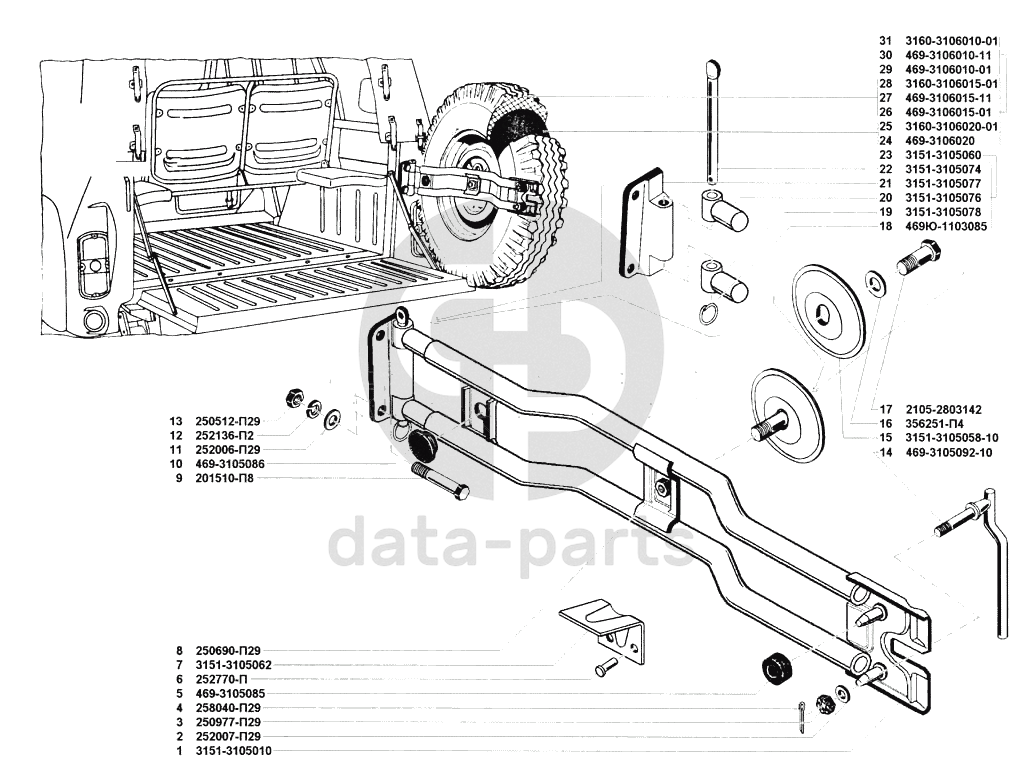 31 3160-3106010-01
30 469-3106010-11
29 469-3106010-01
28 3160-3106015-01
27 469-3106015-11
26 469-3106015-01
25 3160-3106020-01
24 469-3106020
23 3151-3105060
22 3151-3105074
21 3151-3105077
20 3151-3105076
19 3151-3105078
18 469Ю-1103085

17 2105-2803142
16 356251-П4
15 3151-3105058-10
14 469-3105092-10

13 250512-П29
12 252136-П2
11 252006-П29
10 469-3105086
9 201510-П8

data-parts

8 250690-П29
7 3151-3105062
6 252770-П
5 469-3105085
4 258040-П29
3 250977-П29
2 252007-П29
1 3151-3105010