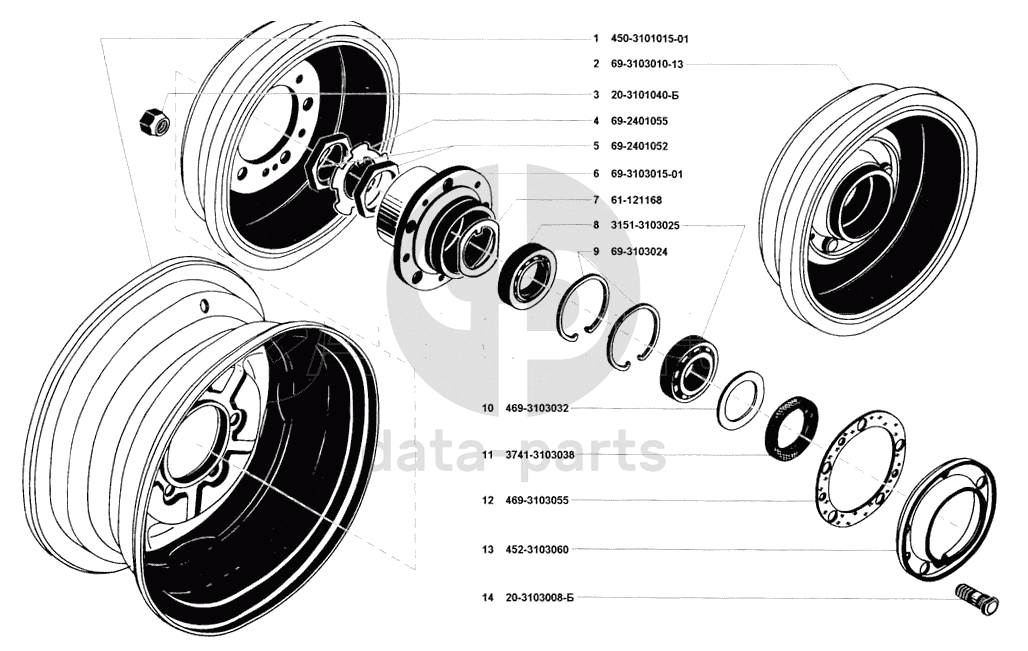 1 450-3101015-01
2 69-3103010-13
3 20-3101040-Б
4 69-2401055
5 69-2401052
6 69-3103015-01
7 61-121168
8 3151-3103025
9 69-3103024
10 469-3103032
11 3741-3103038
12 469-3103055
13 452-3103060
14 20-3103008-Б

data parts