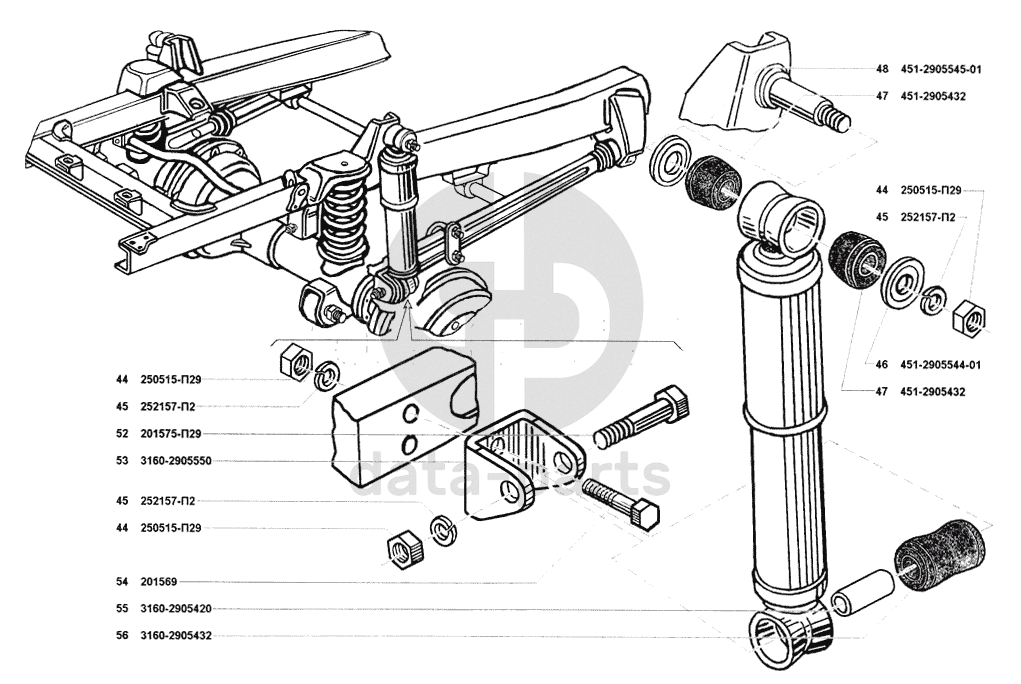 48 451-2905545-01
47 451-2905432
44 250515-П29
45 252157-П2
46 451-2905544-01
47 451-2905432
44 250515-П29
45 252157-П2
52 201575-П29
53 3160-2905550
45 252157-П2
44 250515-П29
54 201569
55 3160-2905420
56 3160-2905432
data-parts