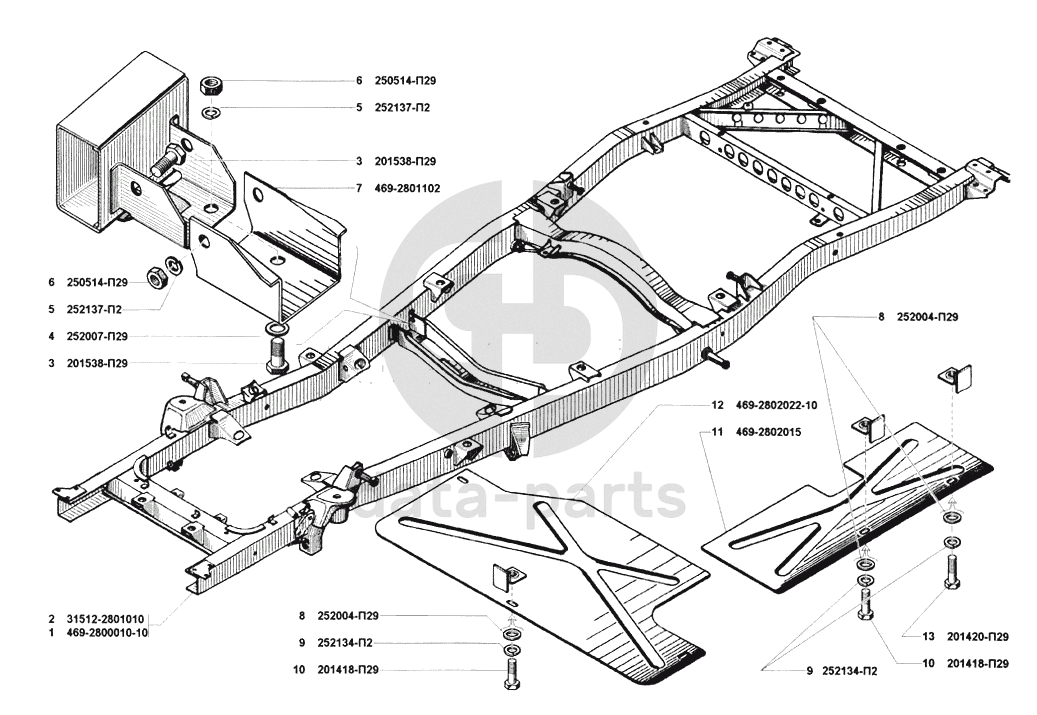 6 250514-П29
5 252137-П2
3 201538-П29
7 469-2801102
6 250514-П29
5 252137-П2
4 252007-П29
3 201538-П29
8 252004-П29
12 469-2802022-10
11 469-2802015
data-parts
2 31512-2801010
1 469-2800010-10
8 252004-П29
9 252134-П2
10 201418-П29
13 201420-П29
10 201418-П29
9 252134-П2