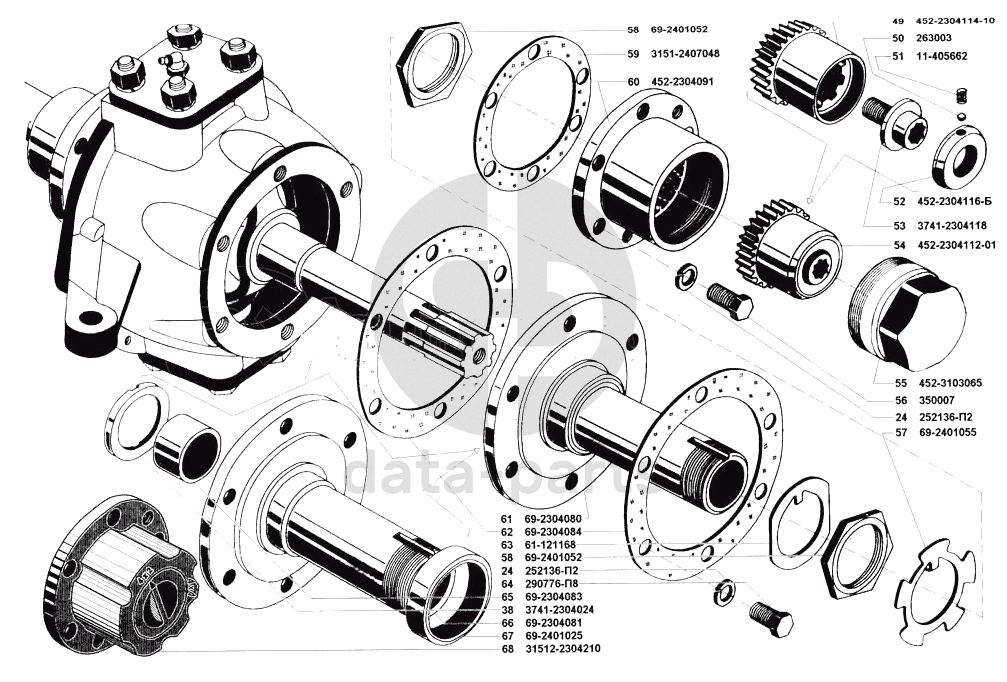 58 69-2401052
59 3151-2407048
60 452-2304091
49 452-2304114-10
50 263003
51 11-405662
52 452-2304116-Б
53 3741-2304118
54 452-2304112-01
55 452-3103065
56 350007
24 252136-П2
57 69-2401055
61 69-2304080
62 69-2304084
63 61-121168
58 69-2401052
24 252136-П2
64 290776-П8
65 69-2304083
38 3741-2304024
66 69-2304081
67 69-2401025
68 31512-2304210
data-parts