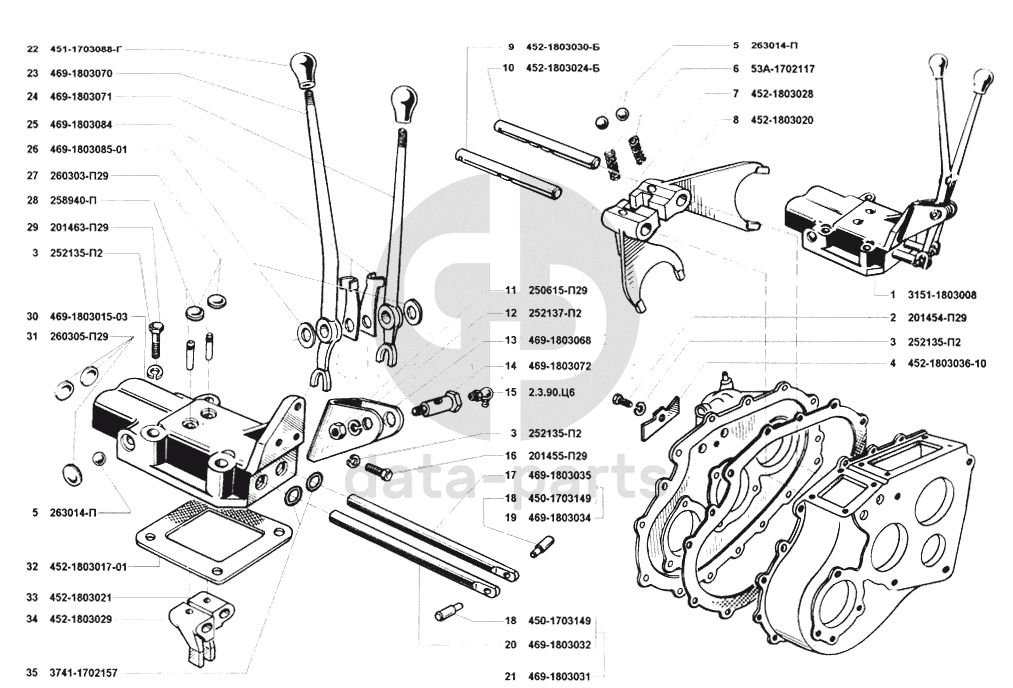 22 451-1703088-Г
23 469-1803070
24 469-1803071
25 469-1803084
26 469-1803085-01
27 260303-П29
28 258940-П
29 201463-П29
3 252135-П2
30 469-1803015-03
31 260305-П29
5 263014-П
32 452-1803017-01
33 452-1803021
34 452-1803029
35 3741-1702157

9 452-1803030-Б
10 452-1803024-Б
11 250615-П29
12 252137-П2
13 469-1803068
14 469-1803072
15 2.3.90.Ц6
3 252135-П2
16 201455-П29
17 469-1803035
18 450-1703149
19 469-1803034
18 450-1703149
20 469-1803032
21 469-1803031

5 263014-П
6 53А-1702117
7 452-1803028
8 452-1803020
1 3151-1803008
2 201454-П29
3 252135-П2
4 452-1803036-10

data-parts