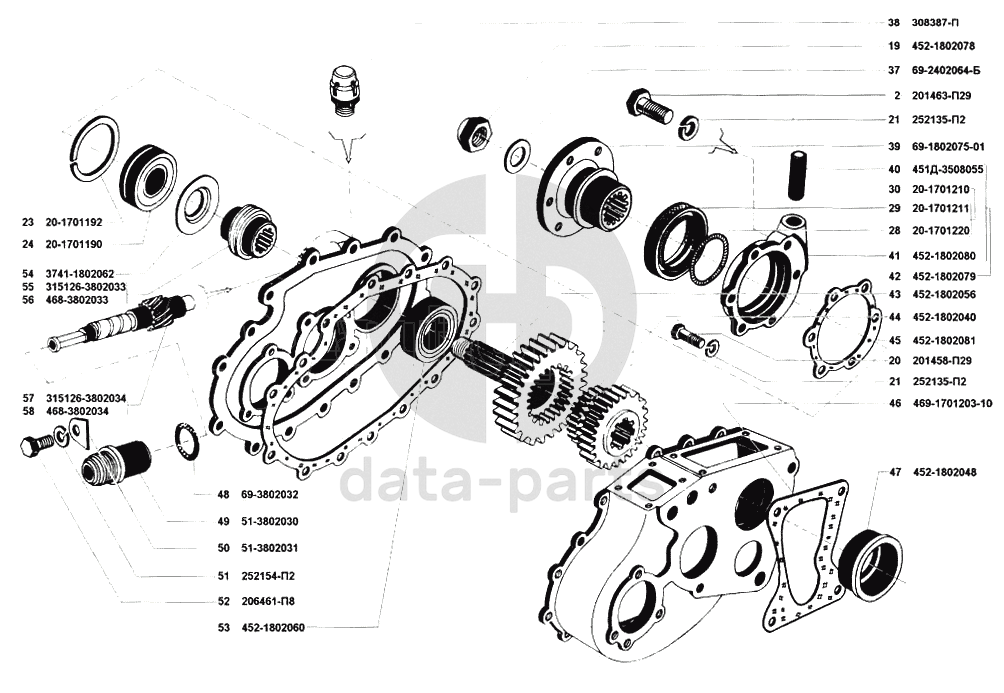 38 308387-П
19 452-1802078
37 69-2402064-Б
2 201463-П29
21 252135-П2
39 69-1802075-01
40 451Д-3508055
30 20-1701210
29 20-1701211
28 20-1701220
41 452-1802080
42 452-1802079
43 452-1802056
44 452-1802040
45 452-1802081
20 201458-П29
21 252135-П2
46 469-1701203-10
47 452-1802048

23 20-1701192
24 20-1701190
54 3741-1802062
55 315126-3802033
56 468-3802033
57 315126-3802034
58 468-3802034
48 69-3802032
49 51-3802030
50 51-3802031
51 252154-П2
52 206461-П8
53 452-1802060

data-parts