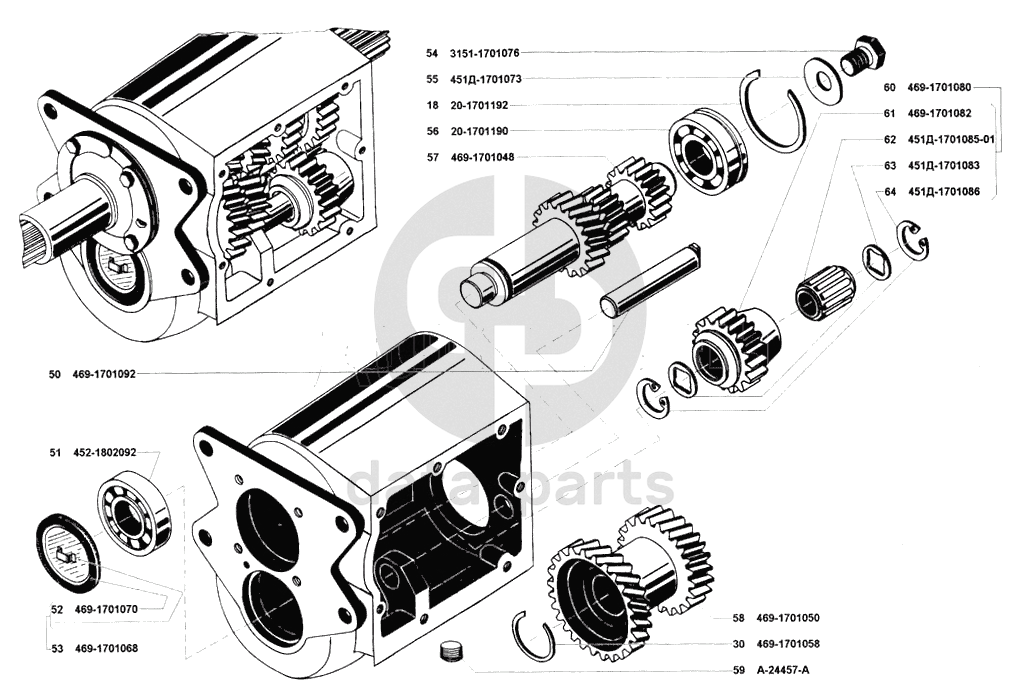 54 3151-1701076
55 451Д-1701073
18 20-1701192
56 20-1701190
57 469-1701048
60 469-1701080
61 469-1701082
62 451Д-1701085-01
63 451Д-1701083
64 451Д-1701086
50 469-1701092
51 452-1802092
52 469-1701070
53 469-1701068
58 469-1701050
30 469-1701058
59 А-24457-А
delta parts