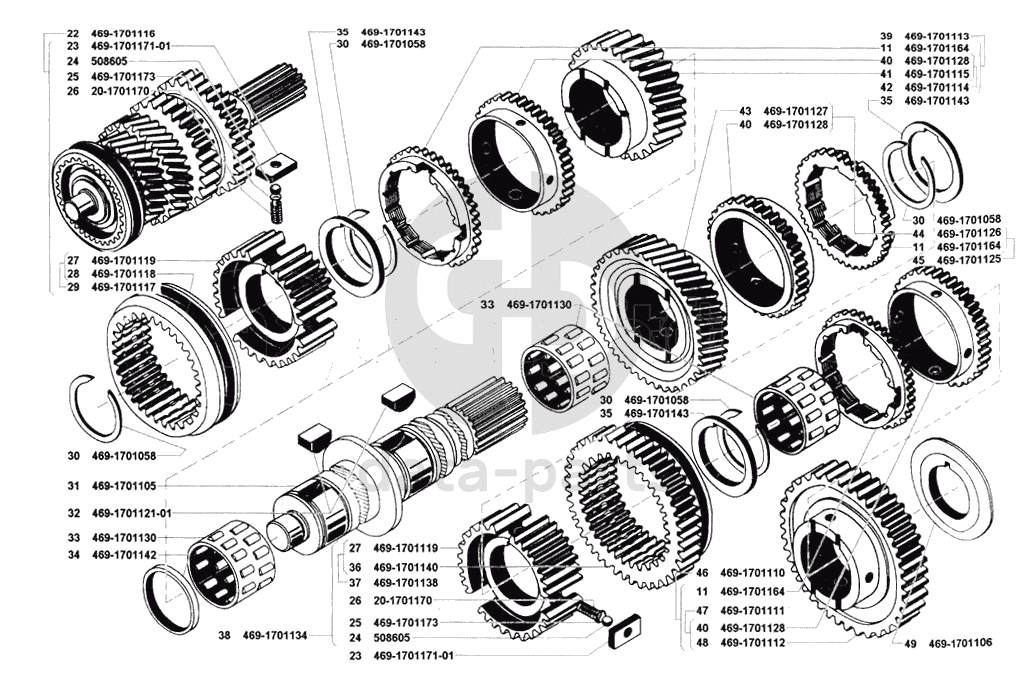 22 469-1701116
23 469-1701171-01
24 508605
25 469-1701173
26 20-1701170

35 469-1701143
30 469-1701058

39 469-1701113
11 469-1701164
40 469-1701128
41 469-1701115
42 469-1701114
35 469-1701143

43 469-1701127
40 469-1701128

30 469-1701058
44 469-1701126
11 469-1701164
45 469-1701125

27 469-1701119
28 469-1701118
29 469-1701117

33 469-1701130

30 469-1701058
35 469-1701143

30 469-1701058

31 469-1701105

32 469-1701121-01

33 469-1701130
34 469-1701142

27 469-1701119
36 469-1701140
37 469-1701138
26 20-1701170
25 469-1701173
24 508605
23 469-1701171-01

38 469-1701134

46 469-1701110
11 469-1701164
47 469-1701111
40 469-1701128
48 469-1701112

49 469-1701106

data-parts