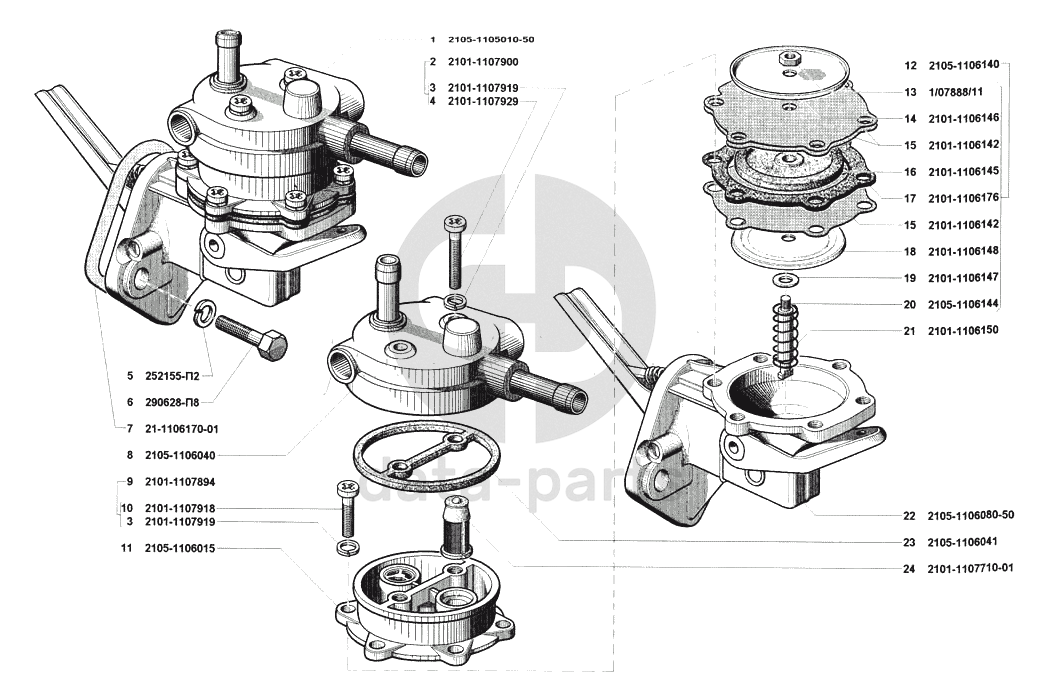 1 2105-1105010-50
2 2101-1107900
3 2101-1107919
4 2101-1107929
5 252155-П2
6 290628-П8
7 21-1106170-01
8 2105-1106040
9 2101-1107894
10 2101-1107918
3 2101-1107919
11 2105-1106015
12 2105-1106140
13 1/07888/11
14 2101-1106146
15 2101-1106142
16 2101-1106145
17 2101-1106176
15 2101-1106142
18 2101-1106148
19 2101-1106147
20 2105-1106144
21 2101-1106150
22 2105-1106080-50
23 2105-1106041
24 2101-1107710-01
data-parts