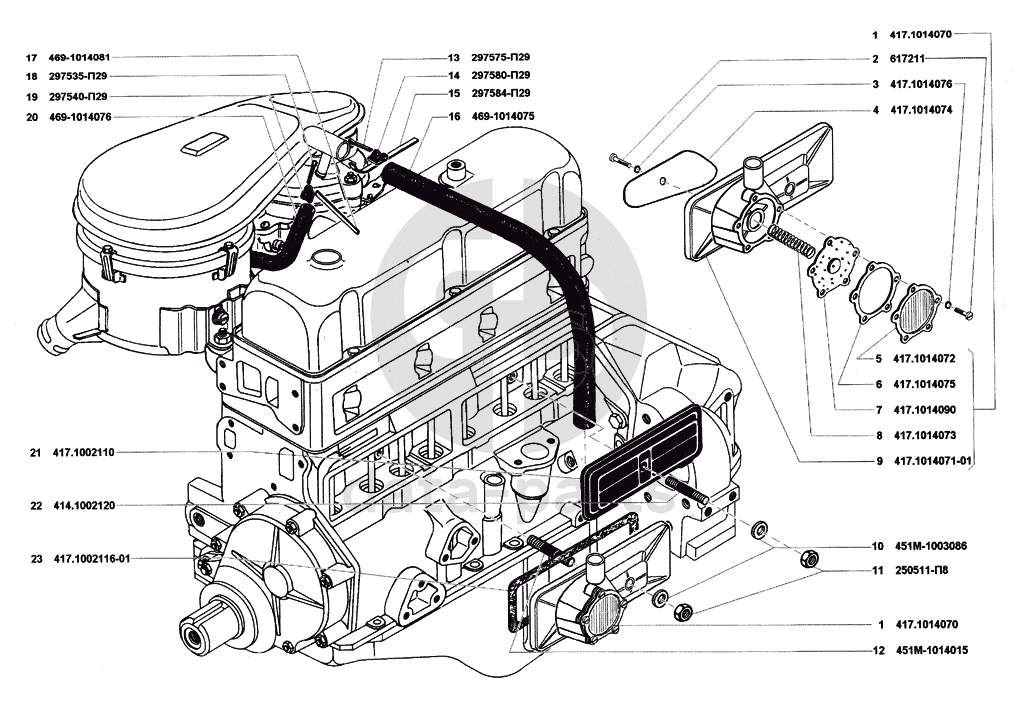 17 469-1014081
18 297535-П29
19 297540-П29
20 469-1014076
13 297575-П29
14 297580-П29
15 297584-П29
16 469-1014075
1 417.1014070
2 617211
3 417.1014076
4 417.1014074
5 417.1014072
6 417.1014075
7 417.1014090
8 417.1014073
9 417.1014071-01
21 417.1002110
22 414.1002120
23 417.1002116-01
10 451М-1003086
11 250511-П8
1 417.1014070
12 451М-1014015