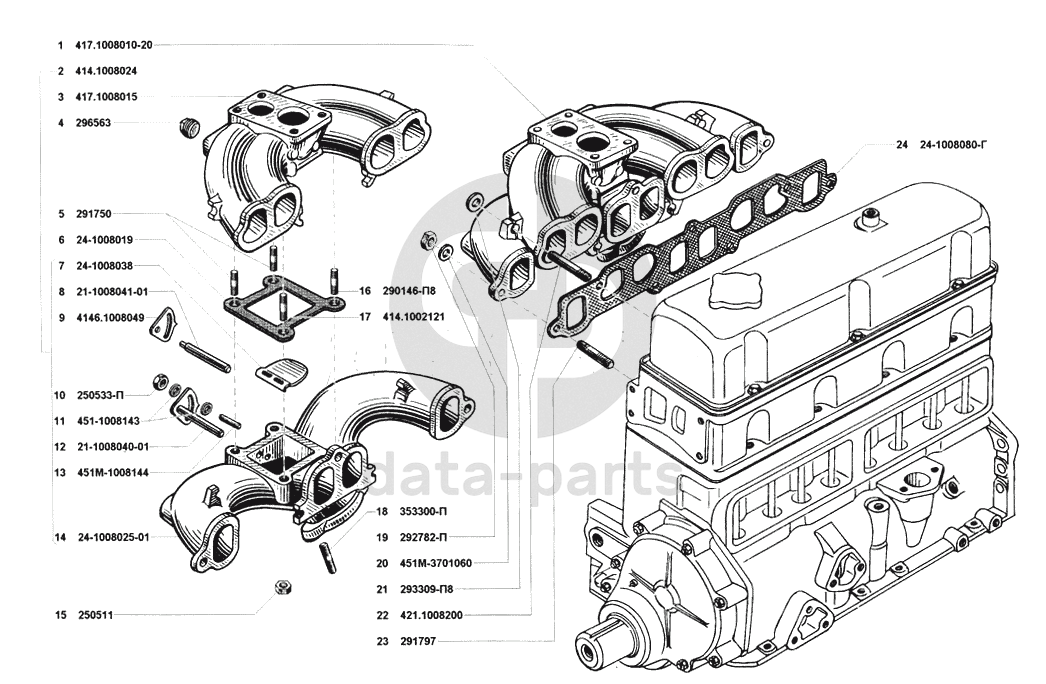 1 417.1008010-20
2 414.1008024
3 417.1008015
4 296563
5 291750
6 24-1008019
7 24-1008038
8 21-1008041-01
9 4146.1008049
10 250533-П
11 451-1008143
12 21-1008040-01
13 451М-1008144
14 24-1008025-01
15 250511
16 290146-П8
17 414.1002121
18 353300-П
19 292782-П
20 451М-3701060
21 293309-П8
22 421.1008200
23 291797
24 24-1008080-Г

data-parts