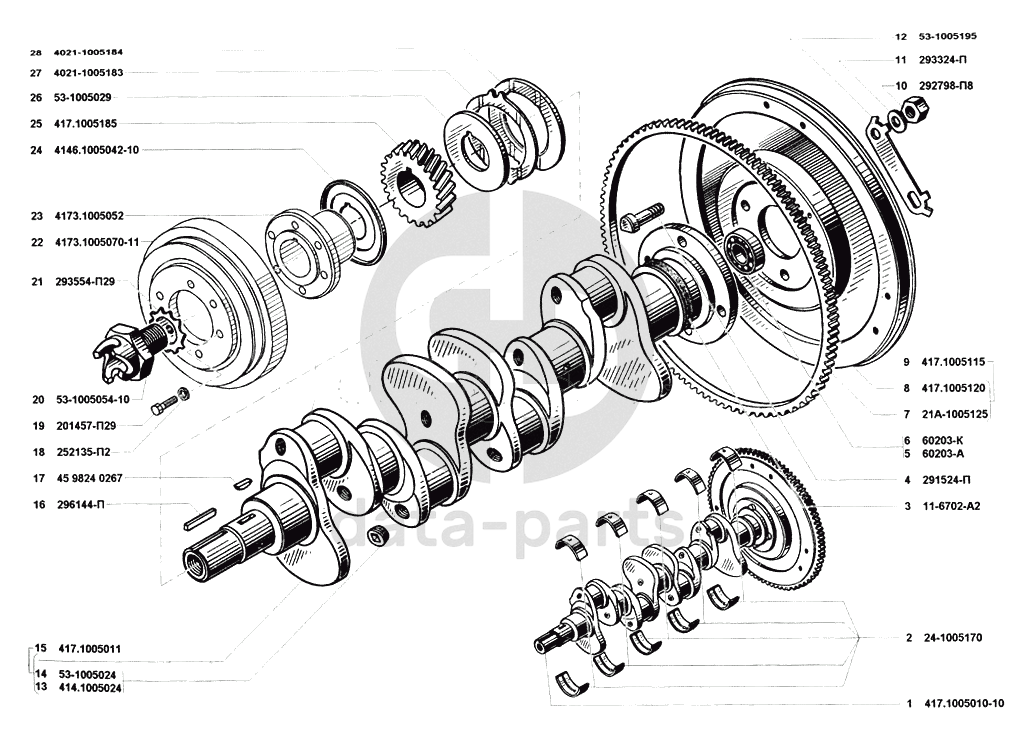 28 4021-1005184
27 4021-1005183
26 53-1005029
25 417.1005185
24 4146.1005042-10
23 4173.1005052
22 4173.1005070-11
21 293554-П29
20 53-1005054-10
19 201457-П29
18 252135-П2
17 45 9824 0267
16 296144-П
15 417.1005011
14 53-1005024
13 414.1005024

12 53-1005195
11 293324-П
10 292798-П8
9 417.1005115
8 417.1005120
7 21А-1005125
6 60203-К
5 60203-А
4 291524-П
3 11-6702-А2
2 24-1005170
1 417.1005010-10

data-parts