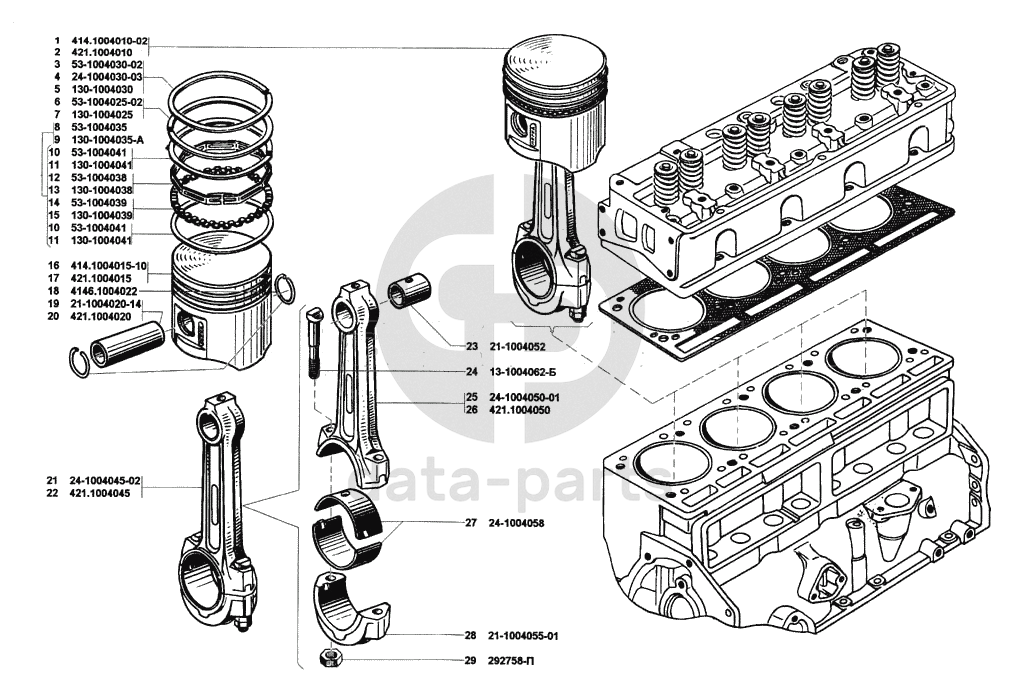 1 414.1004010-02
2 421.1004010
3 53-1004030-02
4 24-1004030-03
5 130-1004030
6 53-1004025-02
7 130-1004025
8 53-1004035
9 130-1004035-А
10 53-1004041
11 130-1004041
12 53-1004038
13 130-1004038
14 53-1004039
15 130-1004039
10 53-1004041
11 130-1004041

16 414.1004015-10
17 421.1004015
18 4146.1004022
19 21-1004020-14
20 421.1004020

21 24-1004045-02
22 421.1004045

23 21-1004052
24 13-1004062-Б
25 24-1004050-01
26 421.1004050
27 24-1004058
28 21-1004055-01
29 292758-П

data-parts