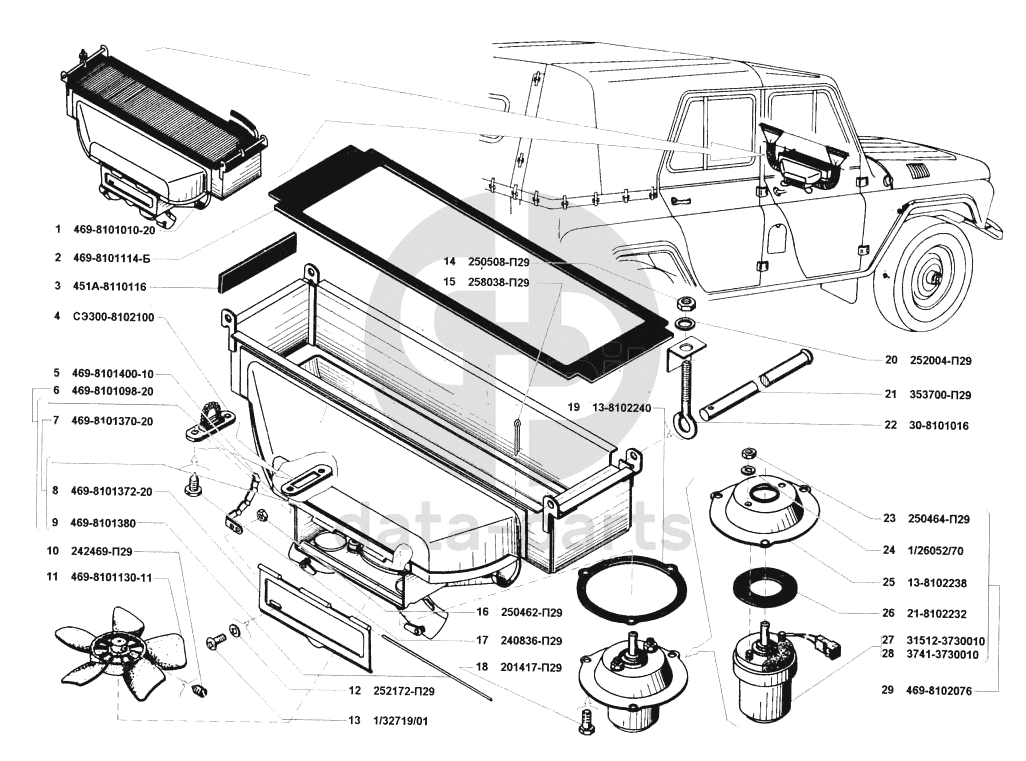 1 469-8101010-20
2 469-8101114-Б
3 451А-8110116
4 СЭ300-8102100
5 469-8101400-10
6 469-8101098-20
7 469-8101370-20
8 469-8101372-20
9 469-8101380
10 242469-П29
11 469-8101130-11
12 252172-П29
13 1/32719/01
14 250508-П29
15 258038-П29
16 250462-П29
17 240836-П29
18 201417-П29
19 13-8102240
20 252004-П29
21 353700-П29
22 30-8101016
23 250464-П29
24 1/26052/70
25 13-8102238
26 21-8102232
27 31512-3730010
28 3741-3730010
29 469-8102076

data-parts