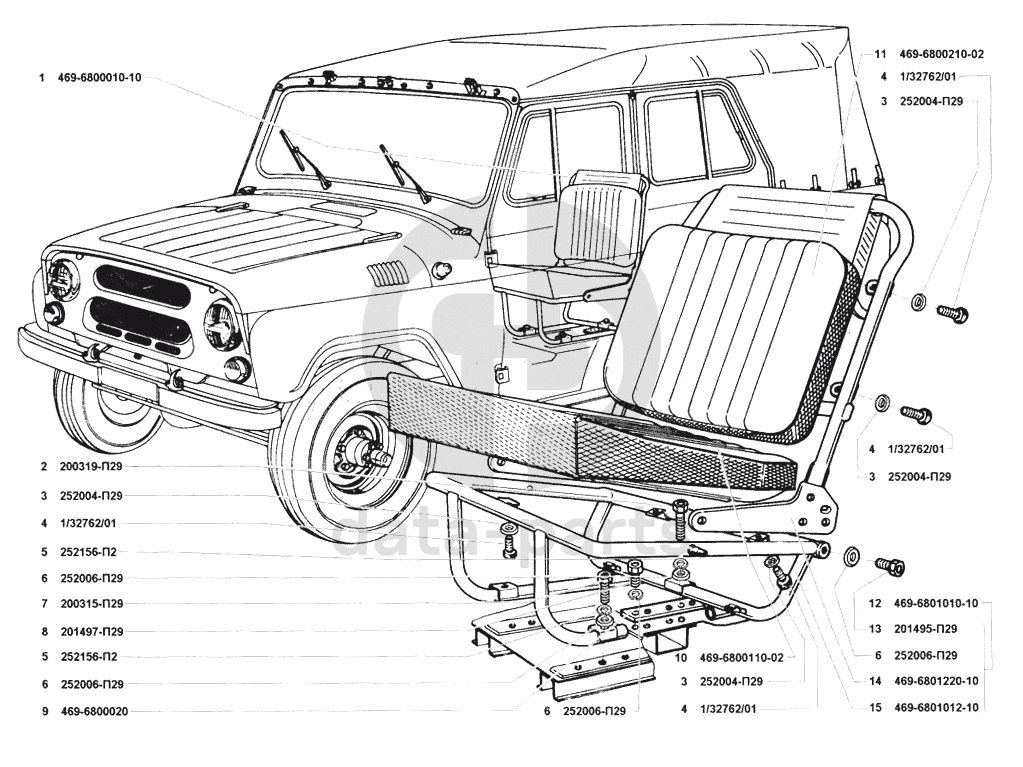 1 469-6800010-10

2 200319-П29

3 252004-П29

4 1/32762/01

5 252156-П2

6 252006-П29

7 200315-П29

8 201497-П29

5 252156-П2

6 252006-П29

9 469-6800020

11 469-6800210-02

4 1/32762/01

3 252004-П29

4 1/32762/01

3 252004-П29

12 469-6801010-10

13 201495-П29

6 252006-П29

14 469-6801220-10

15 469-6801012-10

10 469-6800110-02

3 252004-П29

4 1/32762/01

6 252006-П29

date-parts