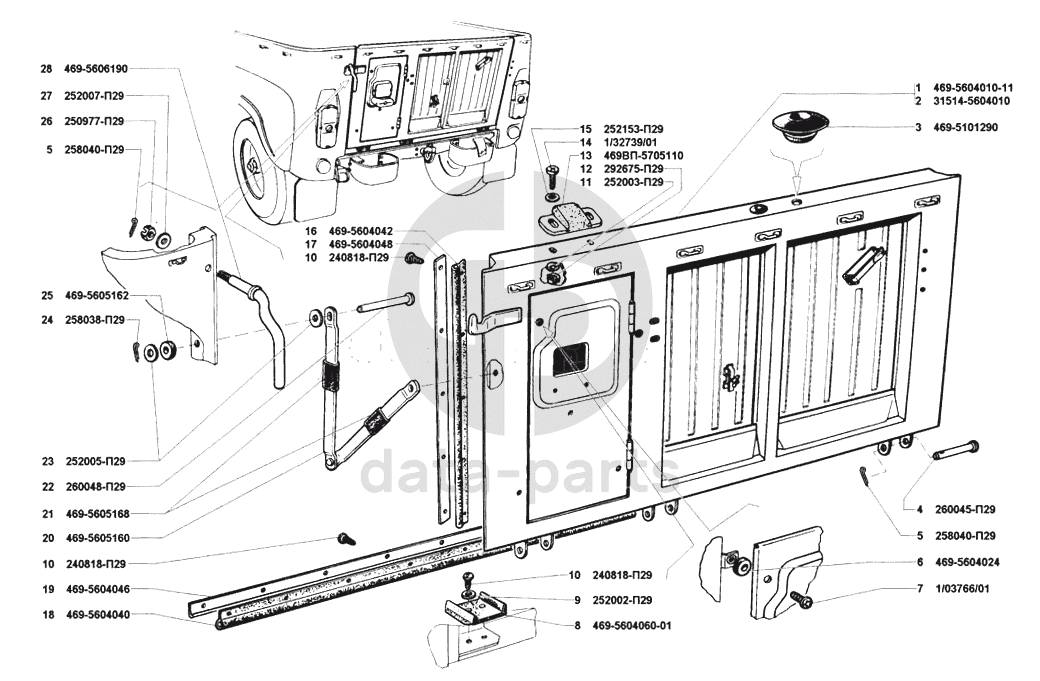 28 469-5606190
27 252007-П29
26 250977-П29
5 258040-П29
25 469-5605162
24 258038-П29
23 252005-П29
22 260048-П29
21 469-5605168
20 469-5605160
10 240818-П29
19 469-5604046
18 469-5604040

16 469-5604042
17 469-5604048
10 240818-П29

15 252153-П29
14 1/32739/01
13 469ВП-5705110
12 292675-П29
11 252003-П29

1 469-5604010-11
2 31514-5604010
3 469-5101290

4 260045-П29
5 258040-П29
6 469-5604024
7 1/03766/01

10 240818-П29
9 252002-П29
8 469-5604060-01

data-parts