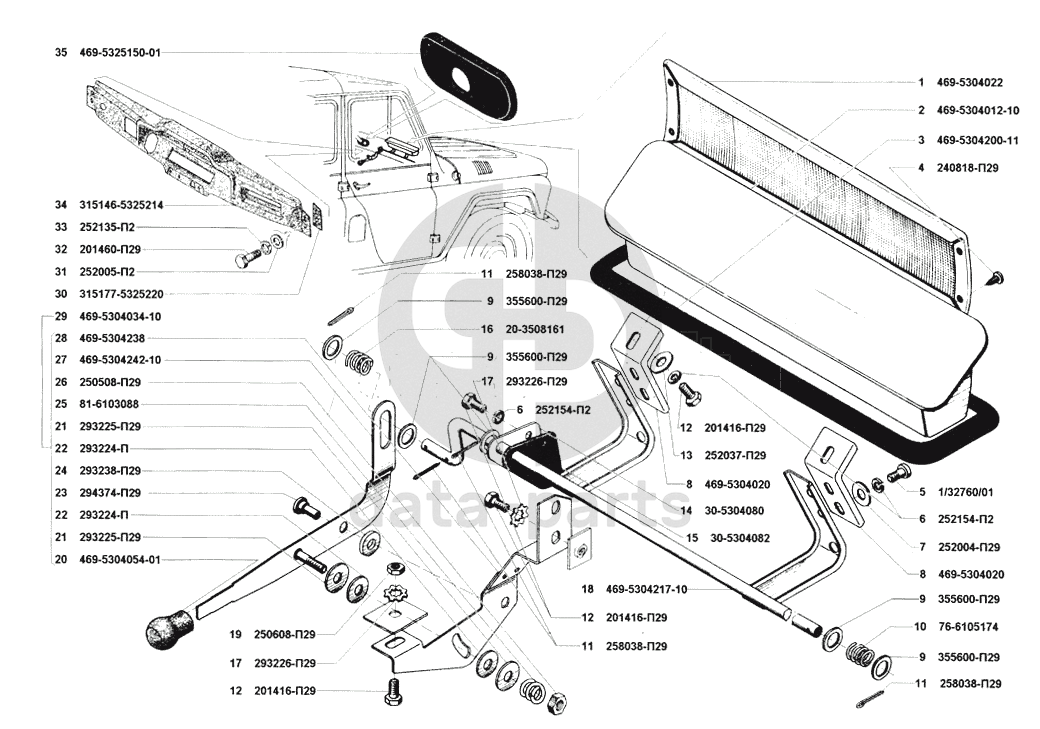 35 469-5325150-01
34 315146-5325214
33 252135-П2
32 201460-П29
31 252005-П2
30 315177-5325220
29 469-5304034-10
28 469-5304238
27 469-5304242-10
26 250508-П29
25 81-6103088
21 293225-П29
22 293224-П
24 293238-П29
23 294374-П29
22 293224-П
21 293225-П29
20 469-5304054-01
19 250608-П29
17 293226-П29
12 201416-П29
11 258038-П29
9 355600-П29
16 20-3508161
9 355600-П29
17 293226-П29
6 252154-П2
12 201416-П29
13 252037-П29
8 469-5304020
14 30-5304080
15 30-5304082
18 469-5304217-10
12 201416-П29
11 258038-П29
1 469-5304022
2 469-5304012-10
3 469-5304200-11
4 240818-П29
5 1/32760/01
6 252154-П2
7 252004-П29
8 469-5304020
9 355600-П29
10 76-6105174
9 355600-П29
11 258038-П29
data-parts