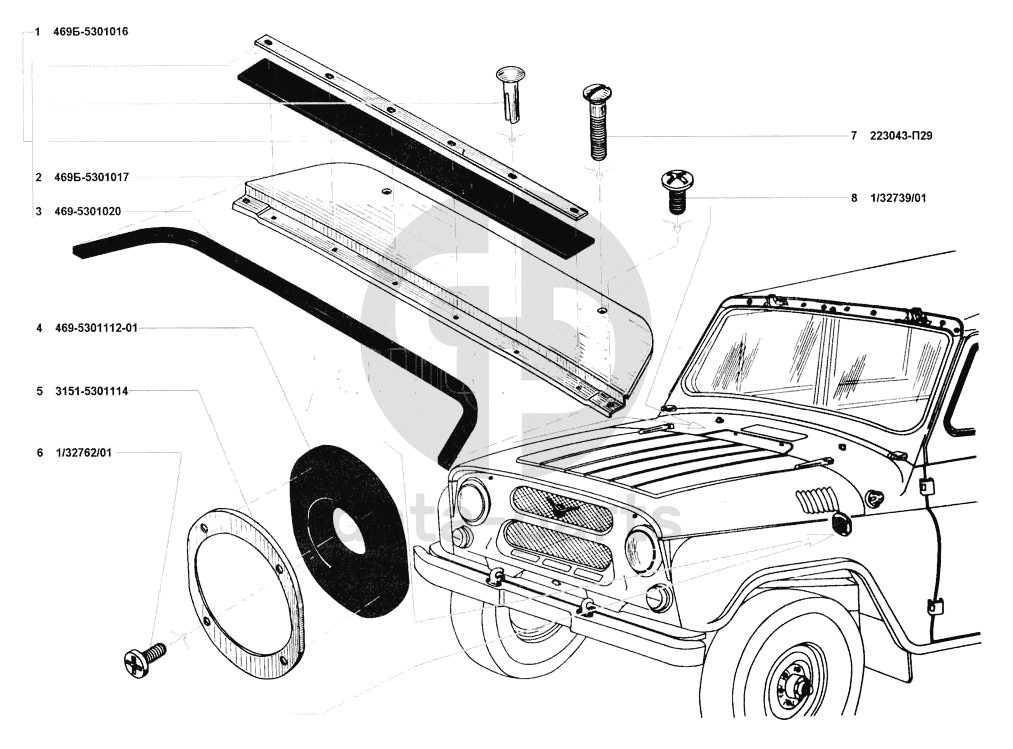 1 469Б-5301016

2 469Б-5301017

3 469-5301020

4 469-5301112-01

5 3151-5301114

6 1/32762/01

7 223043-П29

8 1/32739/01