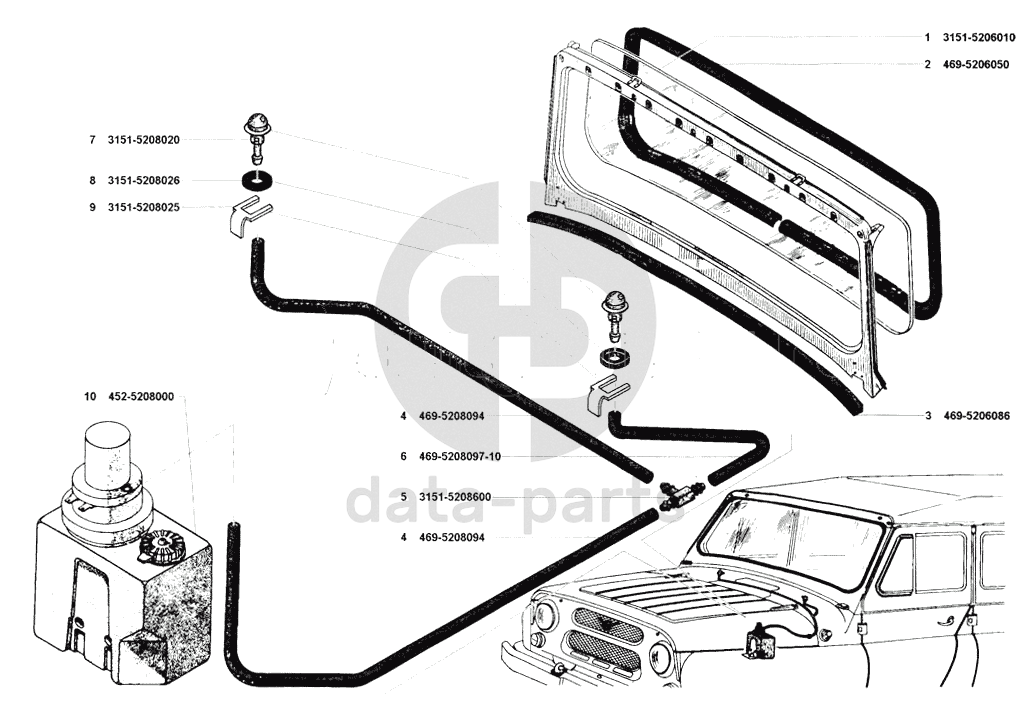 1 3151-5206010
2 469-5206050
7 3151-5208020
8 3151-5208026
9 3151-5208025
10 452-5208000
4 469-5208094
3 469-5206086
6 469-5208097-10
5 3151-5208600
4 469-5208094
data-parts