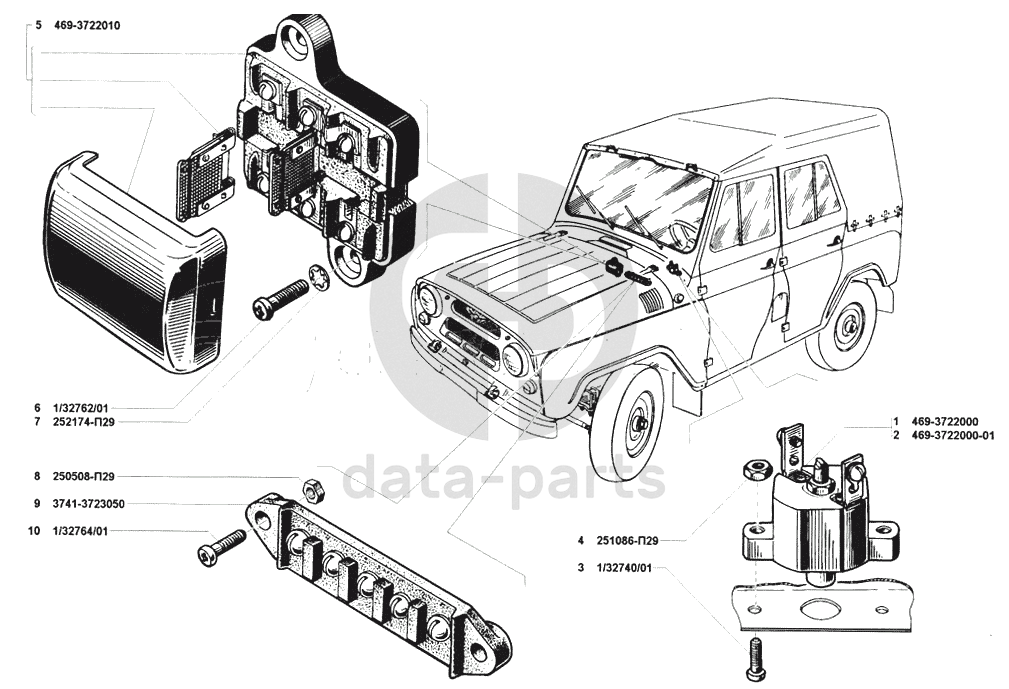 5 469-3722010

6 1/32762/01
7 252174-П29

8 250508-П29
9 3741-3723050
10 1/32764/01

data-parts

1 469-3722000
2 469-3722000-01

4 251086-П29
3 1/32740/01