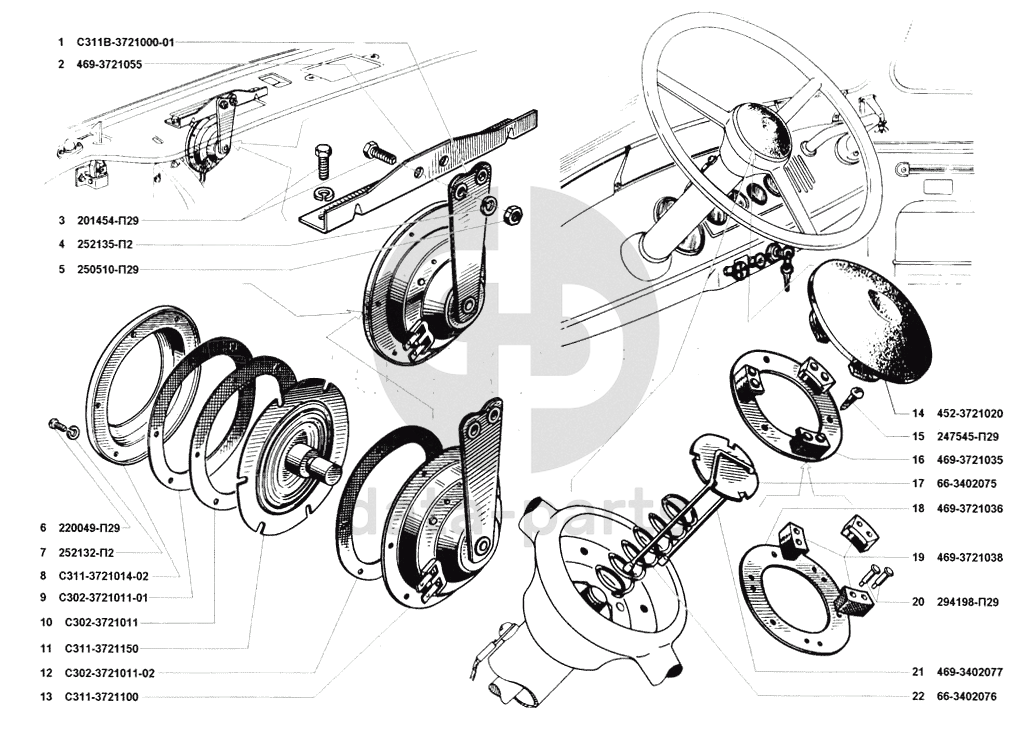 1 С311В-3721000-01
2 469-3721055
3 201454-П29
4 252135-П2
5 250510-П29
6 220049-П29
7 252132-П2
8 С311-3721014-02
9 С302-3721011-01
10 С302-3721011
11 С311-3721150
12 С302-3721011-02
13 С311-3721100
14 452-3721020
15 247545-П29
16 469-3721035
17 66-3402075
18 469-3721036
19 469-3721038
20 294198-П29
21 469-3402077
22 66-3402076
delta-parts