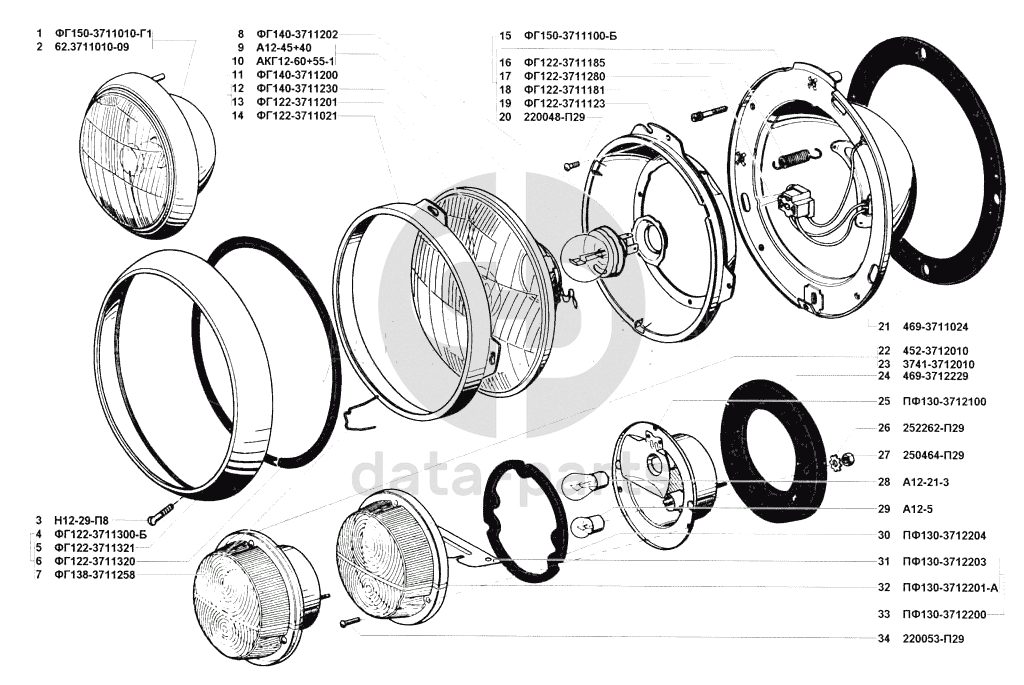 1 ФГ150-3711010-Г1
2 62.3711010-09

8 ФГ140-3711202
9 А12-45+40
10 АКГ12-60+55-1
11 ФГ140-3711200
12 ФГ140-3711230
13 ФГ122-3711201
14 ФГ122-3711021

15 ФГ150-3711100-Б
16 ФГ122-3711185
17 ФГ122-3711280
18 ФГ122-3711181
19 ФГ122-3711123
20 220048-П29

21 469-3711024
22 452-3712010
23 3741-3712010
24 469-3712229
25 ПФ130-3712100
26 252262-П29
27 250464-П29
28 А12-21-3
29 А12-5
30 ПФ130-3712204
31 ПФ130-3712203
32 ПФ130-3712201-А
33 ПФ130-3712200
34 220053-П29

3 Н12-29-П8
4 ФГ122-3711300-Б
5 ФГ122-3711321
6 ФГ122-3711320
7 ФГ138-3711258

data-parts