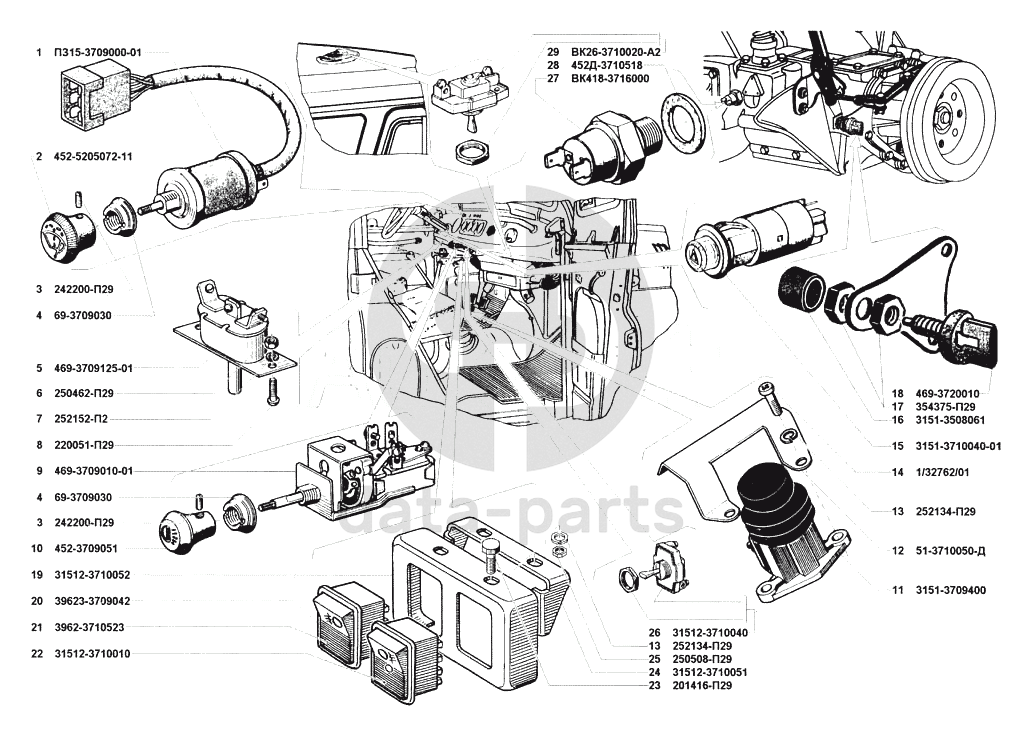 1 П315-3709000-01

2 452-5205072-11

3 242200-П29

4 69-3709030

5 469-3709125-01

6 250462-П29

7 252152-П2

8 220051-П29

9 469-3709010-01

4 69-3709030

3 242200-П29

10 452-3709051

19 31512-3710052

20 39623-3709042

21 3962-3710523

22 31512-3710010

29 ВК26-3710020-А2
28 452Д-3710518
27 ВК418-3716000

18 469-3720010
17 354375-П29
16 3151-3508061

15 3151-3710040-01

14 1/32762/01

13 252134-П29

12 51-3710050-Д

11 3151-3709400

26 31512-3710040
13 252134-П29
25 250508-П29
24 31512-3710051
23 201416-П29

data-parts