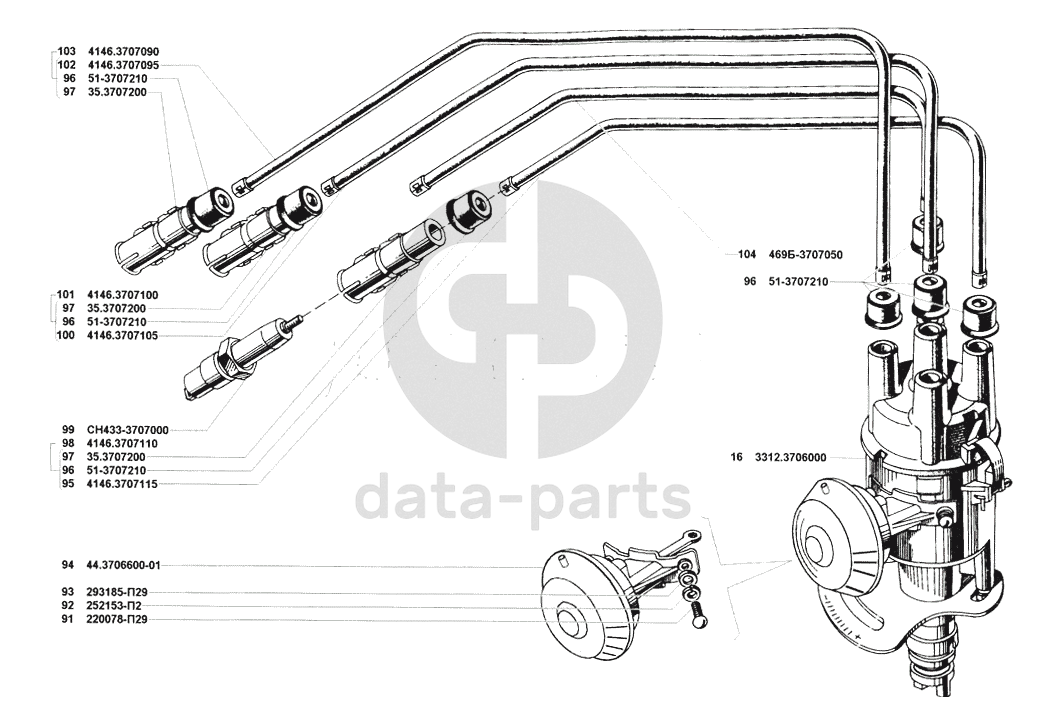 103 4146.3707090
102 4146.3707095
96 51-3707210
97 35.3707200

101 4146.3707100
97 35.3707200
96 51-3707210
100 4146.3707105

99 СН433-3707000
98 4146.3707110
97 35.3707200
96 51-3707210
95 4146.3707115

94 44.3706600-01
93 293185-П29
92 252153-П2
91 220078-П29

104 469Б-3707050
96 51-3707210

16 3312.3706000

data-parts