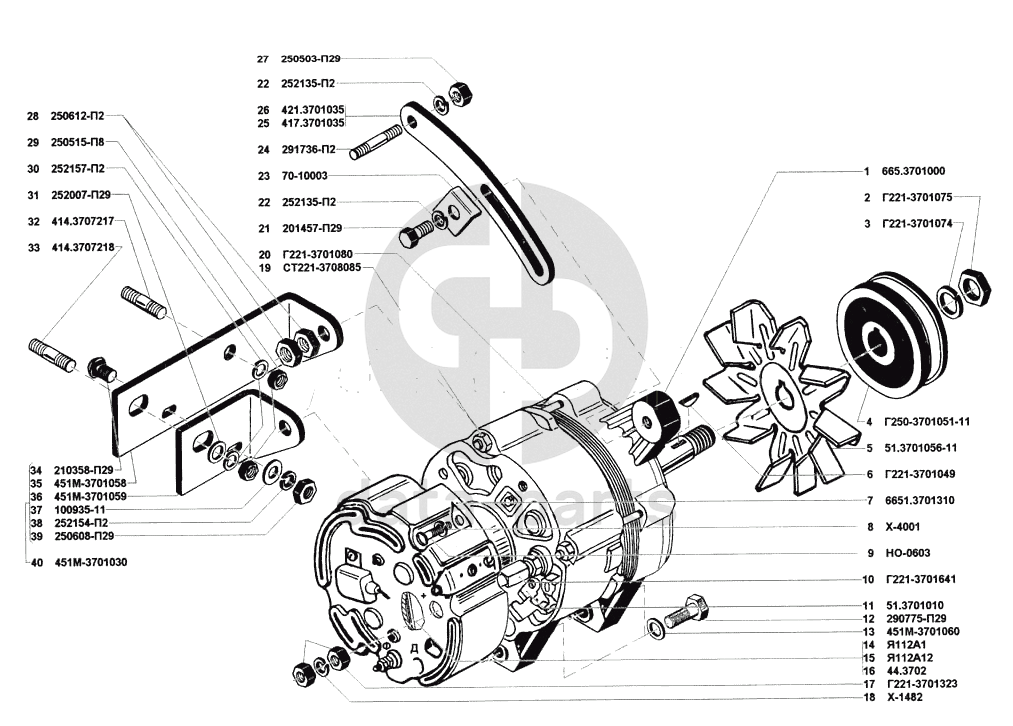 27 250503-П29
22 252135-П2
26 421.3701035
25 417.3701035
24 291736-П2
23 70-10003
22 252135-П2
21 201457-П29
20 Г221-3701080
19 СТ221-3708085

28 250612-П2
29 250515-П8
30 252157-П2
31 252007-П29
32 414.3707217
33 414.3707218

34 210358-П29
35 451М-3701058
36 451М-3701059
37 100935-11
38 252154-П2
39 250608-П29
40 451М-3701030

1 665.3701000
2 Г221-3701075
3 Г221-3701074
4 Г250-3701051-11
5 51.3701056-11
6 Г221-3701049
7 6651.3701310
8 Х-4001
9 НО-0603
10 Г221-3701641
11 51.3701010
12 290775-П29
13 451М-3701060
14 Я112А1
15 Я112А12
16 44.3702
17 Г221-3701323
18 Х-1482

Д