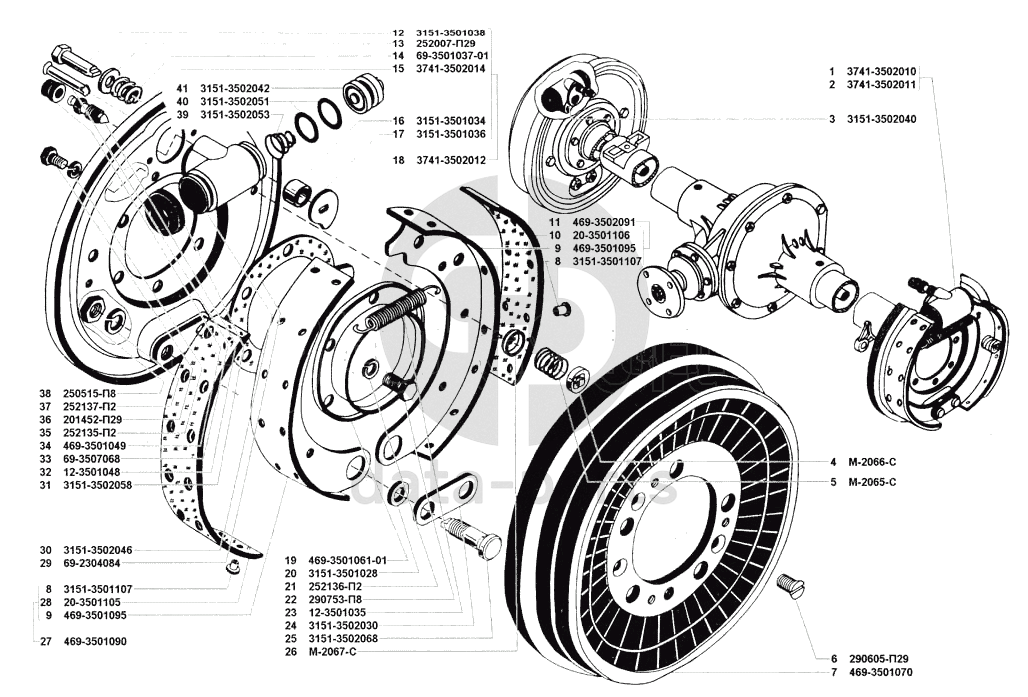 12 3151-3501038
13 252007-П29
14 69-3501037-01
15 3741-3502014
41 3151-3502042
40 3151-3502051
39 3151-3502053
16 3151-3501034
17 3151-3501036
18 3741-3502012
1 3741-3502010
2 3741-3502011
3 3151-3502040
11 469-3502091
10 20-3501106
9 469-3501095
8 3151-3501107
38 250515-П8
37 252137-П2
36 201452-П29
35 252135-П2
34 469-3501049
33 69-3507068
32 12-3501048
31 3151-3502058
4 М-2066-С
5 М-2065-С
30 3151-3502046
29 69-2304084
8 3151-3501107
28 20-3501105
9 469-3501095
27 469-3501090
19 469-3501061-01
20 3151-3501028
21 252136-П2
22 290753-П8
23 12-3501035
24 3151-3502030
25 3151-3502068
26 М-2067-С
6 290605-П29
7 469-3501070
data-parts