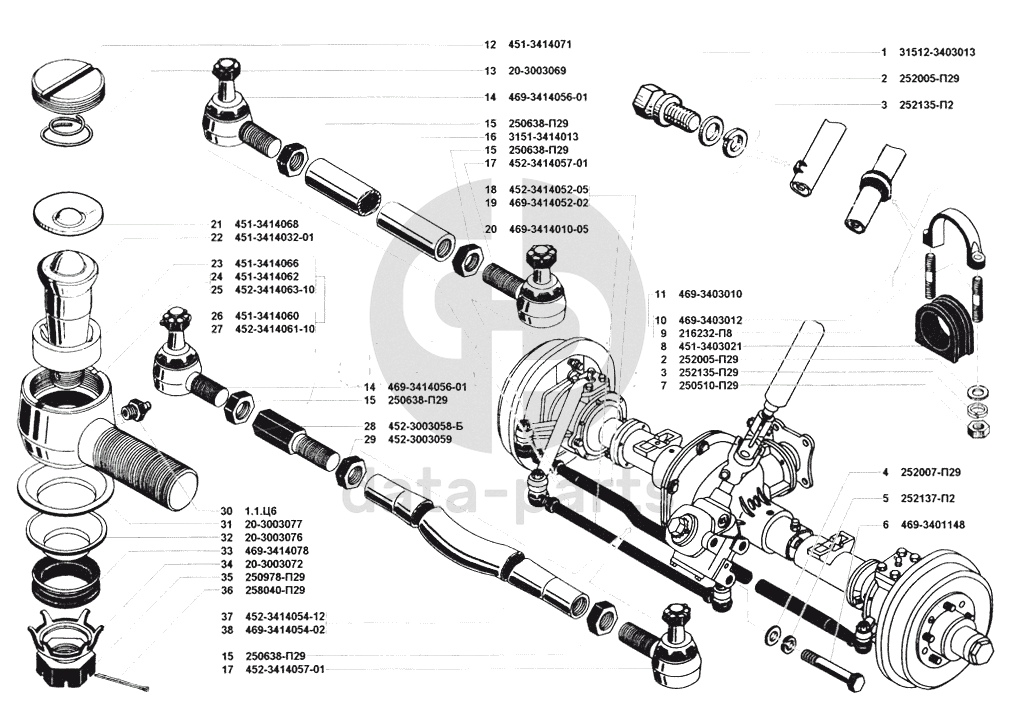 12 451-3414071
13 20-3003069
14 469-3414056-01
15 250638-П29
16 3151-3414013
15 250638-П29
17 452-3414057-01
18 452-3414052-05
19 469-3414052-02
20 469-3414010-05
21 451-3414068
22 451-3414032-01
23 451-3414066
24 451-3414062
25 452-3414063-10
26 451-3414060
27 452-3414061-10
14 469-3414056-01
15 250638-П29
28 452-3003058-Б
29 452-3003059
30 1.1.Ц6
31 20-3003077
32 20-3003076
33 469-3414078
34 20-3003072
35 250978-П29
36 258040-П29
37 452-3414054-12
38 469-3414054-02
15 250638-П29
17 452-3414057-01
1 31512-3403013
2 252005-П29
3 252135-П2
11 469-3403010
10 469-3403012
9 216232-П8
8 451-3403021
2 252005-П29
3 252135-П29
7 250510-П29
4 252007-П29
5 252137-П2
6 469-3401148
data-parts