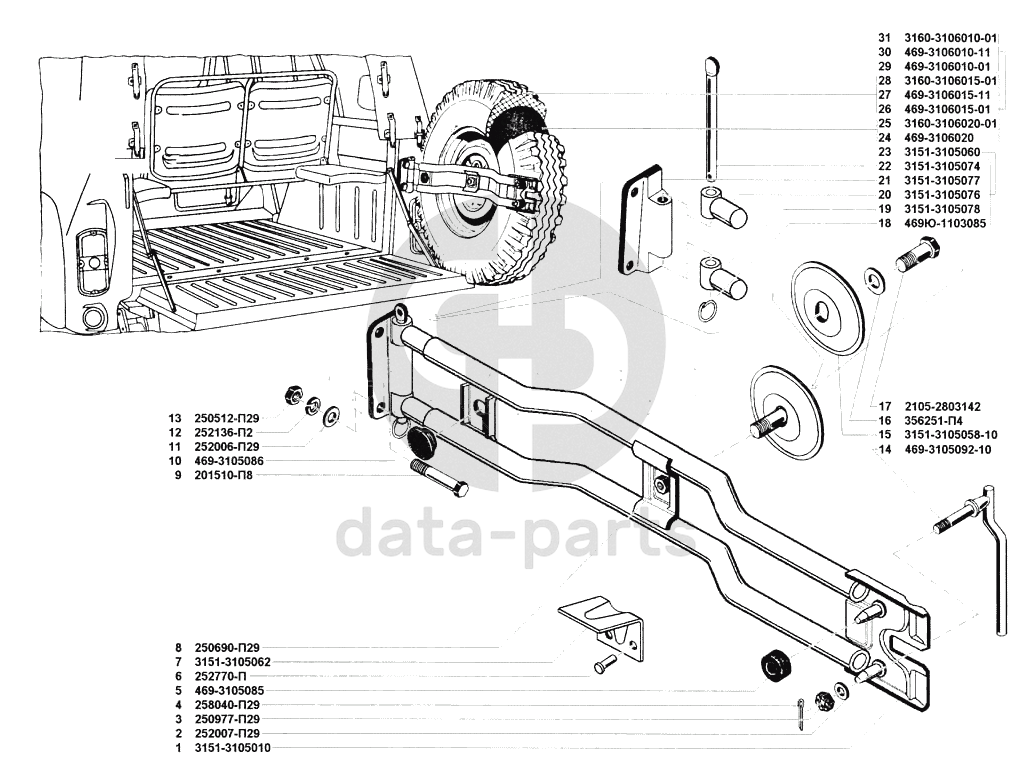 31 3160-3106010-01
30 469-3106010-11
29 469-3106010-01
28 3160-3106015-01
27 469-3106015-11
26 469-3106015-01
25 3160-3106020-01
24 469-3106020
23 3151-3105060
22 3151-3105074
21 3151-3105077
20 3151-3105076
19 3151-3105078
18 469Ю-1103085

17 2105-2803142
16 356251-П4
15 3151-3105058-10
14 469-3105092-10

13 250512-П29
12 252136-П2
11 252006-П29
10 469-3105086
9 201510-П8

data-parts

8 250690-П29
7 3151-3105062
6 252770-П
5 469-3105085
4 258040-П29
3 250977-П29
2 252007-П29
1 3151-3105010