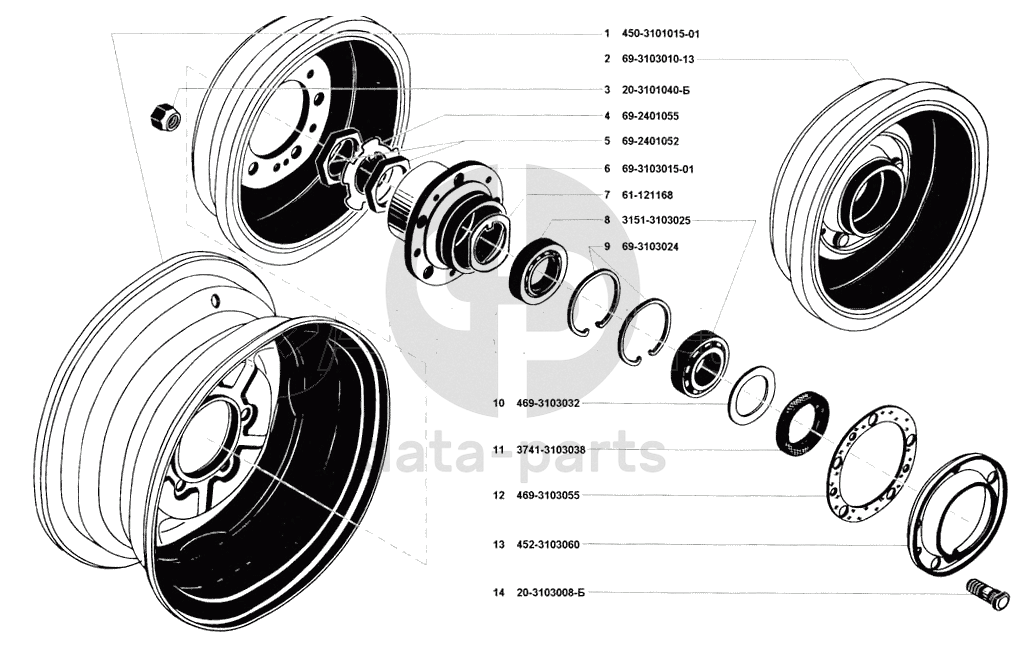 1 450-3101015-01
2 69-3103010-13
3 20-3101040-Б
4 69-2401055
5 69-2401052
6 69-3103015-01
7 61-121168
8 3151-3103025
9 69-3103024
10 469-3103032
11 3741-3103038
12 469-3103055
13 452-3103060
14 20-3103008-Б

data-parts