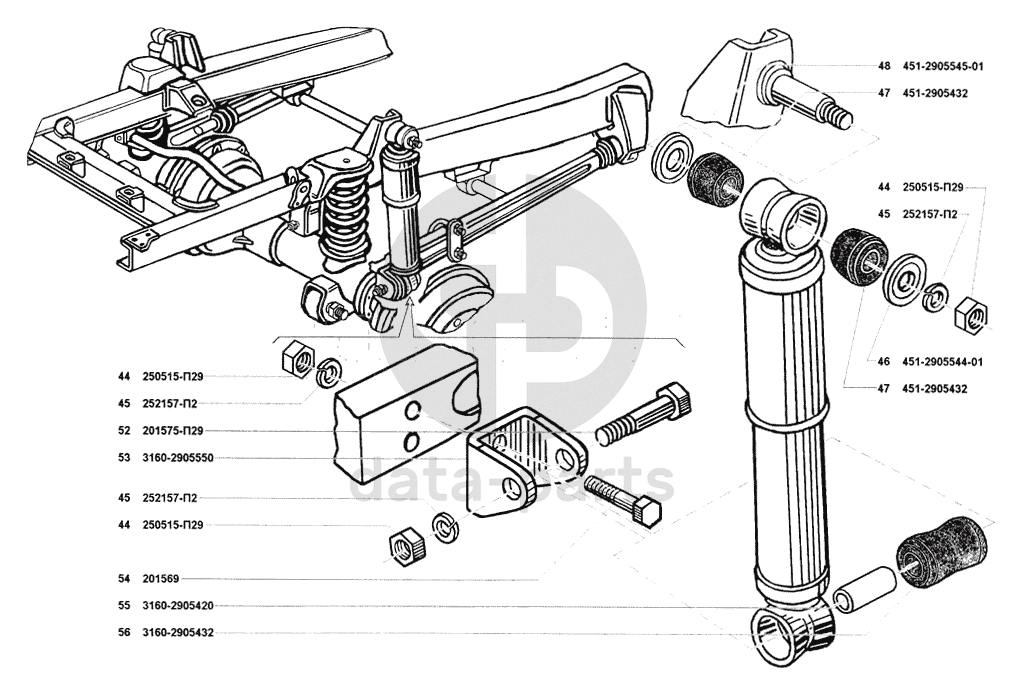 48 451-2905545-01
47 451-2905432
44 250515-П29
45 252157-П2
46 451-2905544-01
47 451-2905432
44 250515-П29
45 252157-П2
52 201575-П29
53 3160-2905550
45 252157-П2
44 250515-П29
54 201569
55 3160-2905420
56 3160-2905432
data-parts