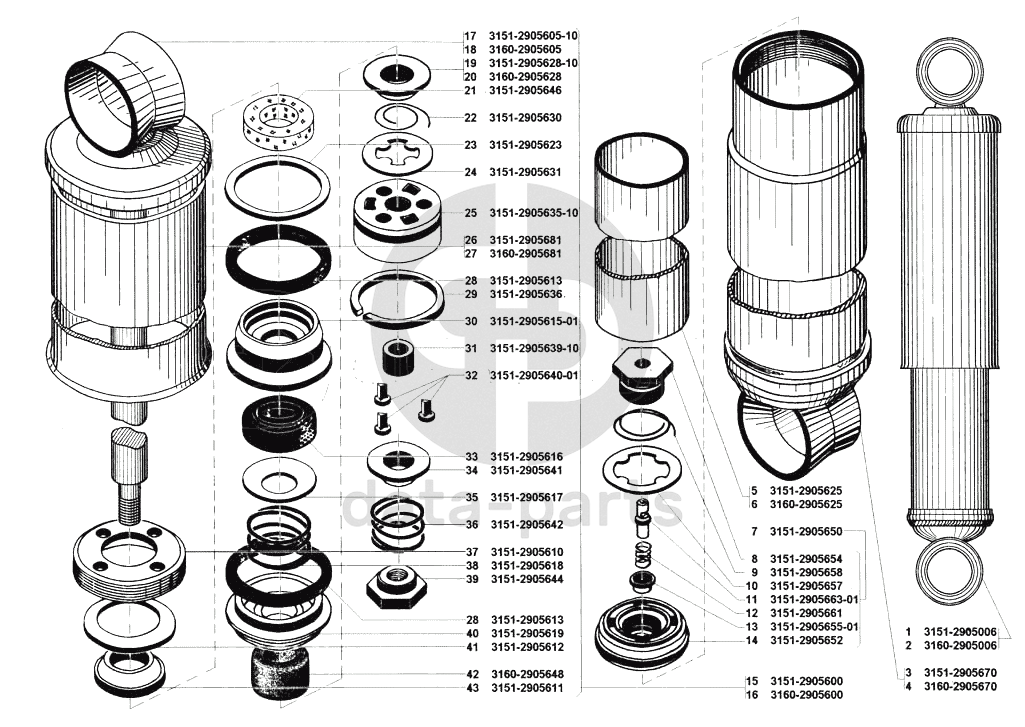 17 3151-2905605-10
18 3160-2905605
19 3151-2905628-10
20 3160-2905628
21 3151-2905646
22 3151-2905630
23 3151-2905623
24 3151-2905631
25 3151-2905635-10
26 3151-2905681
27 3160-2905681
28 3151-2905613
29 3151-2905636
30 3151-2905615-01
31 3151-2905639-10
32 3151-2905640-01
33 3151-2905616
34 3151-2905641
35 3151-2905617
36 3151-2905642
37 3151-2905610
38 3151-2905618
39 3151-2905644
28 3151-2905613
40 3151-2905619
41 3151-2905612
42 3160-2905648
43 3151-2905611

data-parts

5 3151-2905625
6 3160-2905625
7 3151-2905650
8 3151-2905654
9 3151-2905658
10 3151-2905657
11 3151-2905663-01
12 3151-2905661
13 3151-2905655-01
14 3151-2905652
15 3151-2905600
16 3160-2905600

1 3151-2905006
2 3160-2905006
3 3151-2905670
4 3160-2905670