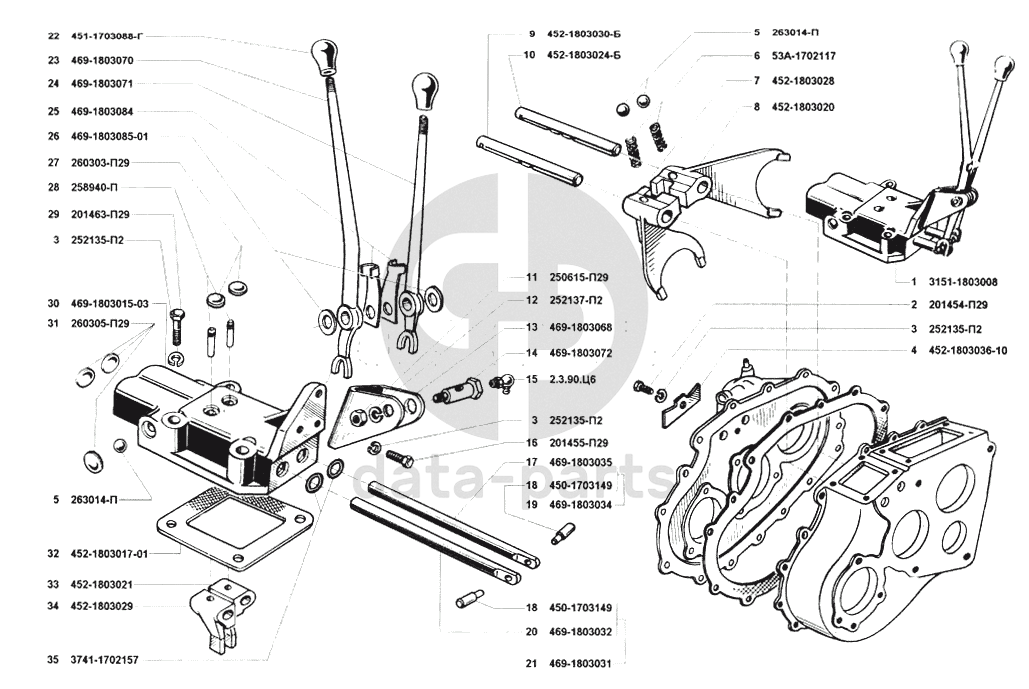 22 451-1703088-Г
23 469-1803070
24 469-1803071
25 469-1803084
26 469-1803085-01
27 260303-П29
28 258940-П
29 201463-П29
3 252135-П2
30 469-1803015-03
31 260305-П29
5 263014-П
32 452-1803017-01
33 452-1803021
34 452-1803029
35 3741-1702157

9 452-1803030-Б
10 452-1803024-Б
11 250615-П29
12 252137-П2
13 469-1803068
14 469-1803072
15 2.3.90.Ц6
3 252135-П2
16 201455-П29
17 469-1803035
18 450-1703149
19 469-1803034
18 450-1703149
20 469-1803032
21 469-1803031

5 263014-П
6 53А-1702117
7 452-1803028
8 452-1803020
1 3151-1803008
2 201454-П29
3 252135-П2
4 452-1803036-10

data-parts